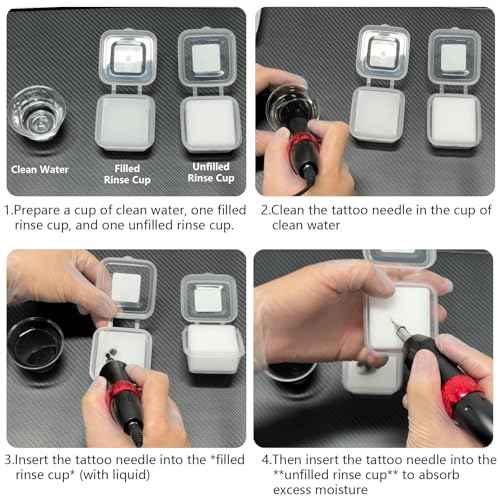 Clean Water

Filled Rinse Cup

Unfilled Rinse Cup

1.Prepare a cup of clean water, one filled rinse cup, and one unfilled rinse cup.

2.Clean the tattoo needle in the cup of clean water

3.Insert the tattoo needle into the *filled rinse cup* (with liquid)

4.Then insert the tattoo needle into the **unfilled rinse cup** to absorb excess moisture