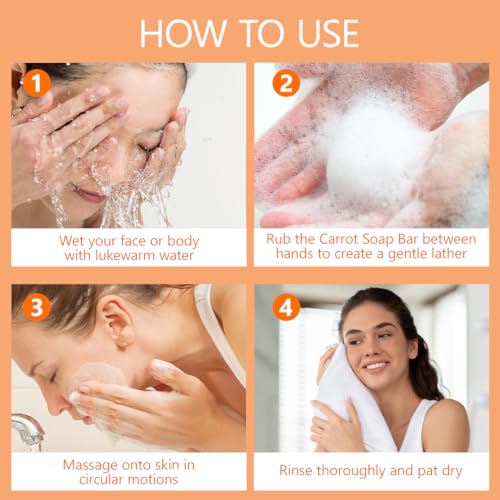 HOW TO USE

1

Wet your face or body with lukewarm water

2

Rub the Carrot Soap Bar between hands to create a gentle lather

3

Massage onto skin in circular motions

4

Rinse thoroughly and pat dry