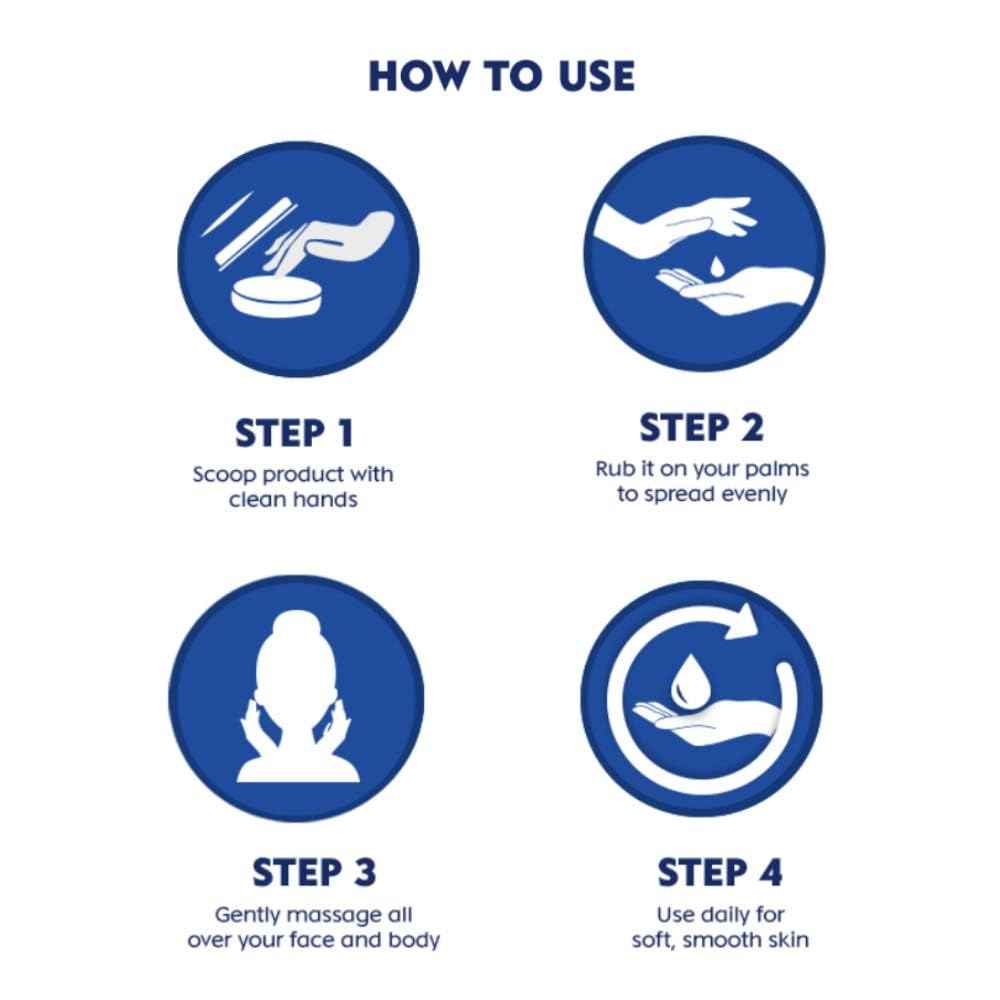 HOW TO USE

STEP 1
Scoop product with clean hands

STEP 2
Rub it on your palms to spread evenly

STEP 3
Gently massage all over your face and body

STEP 4
Use daily for soft, smooth skin