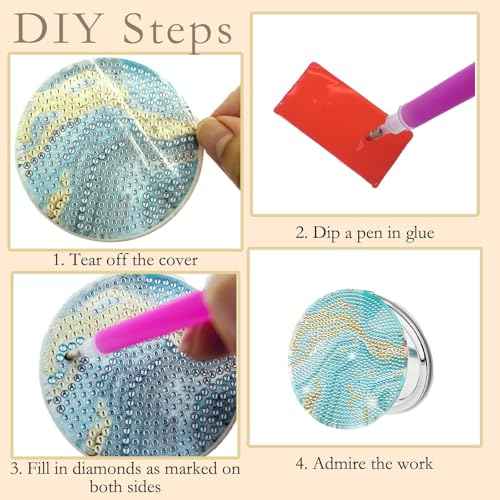 DIY Steps

1. Tear off the cover

2. Dip a pen in glue

3. Fill in diamonds as marked on both sides

4. Admire the work