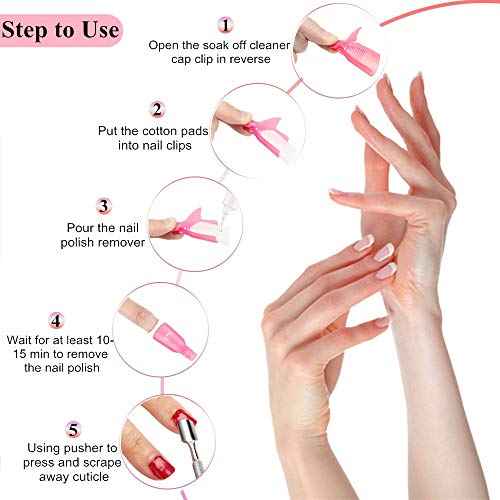 Step to Use

1
Open the soak off cleaner cap clip in reverse

2
Put the cotton pads into nail clips

3
Pour the nail polish remover

4
Wait for at least 10-15 min to remove the nail polish

5
Using pusher to press and scrape away cuticle