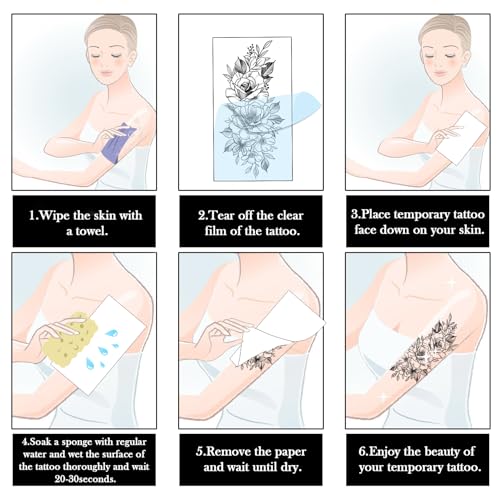 1.Wipe the skin with a towel.

2.Tear off the clear film of the tattoo.

3.Place temporary tattoo face down on your skin.

4.Soak a sponge with regular water and wet the surface of the tattoo thoroughly and wait 20-30seconds.

5.Remove the paper and wait until dry.

6.Enjoy the beauty of your temporary tattoo.