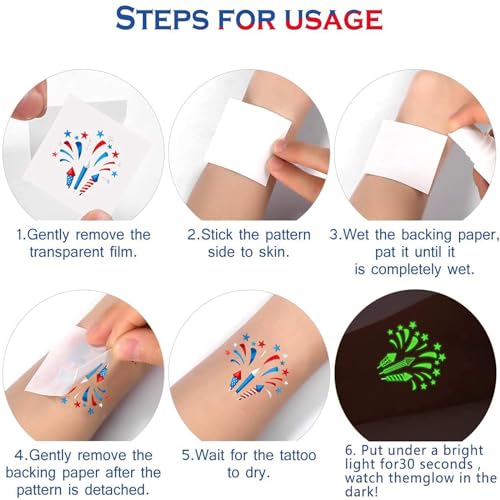 STEPS FOR USAGE

1.Gently remove the transparent film.

2.Stick the pattern side to skin.

3.Wet the backing paper, pat it until it is completely wet.

4.Gently remove the backing paper after the pattern is detached.

5.Wait for the tattoo to dry.

6. Put under a bright light for30 seconds , watch themglow in the dark!