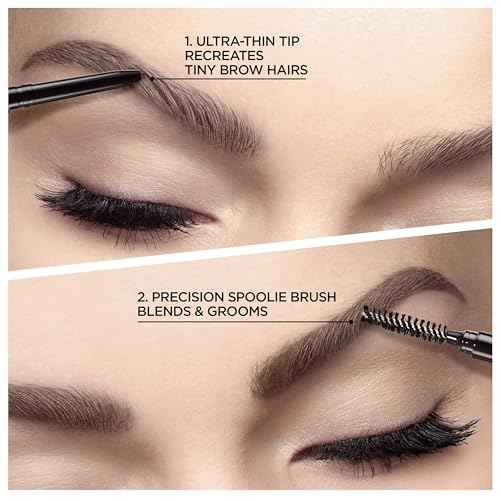 1. ULTRA-THIN TIP RECREATES TINY BROW HAIRS

2. PRECISION SPOOLIE BRUSH BLENDS & GROOMS