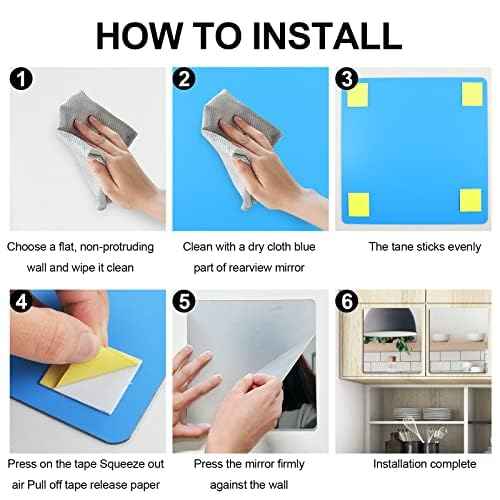 HOW TO INSTALL

1
Choose a flat, non-protruding wall and wipe it clean

2
Clean with a dry cloth blue part of rearview mirror

3
The tane sticks evenly

4
Press on the tape Squeeze out air Pull off tape release paper

5
Press the mirror firmly against the wall

6
Installation complete