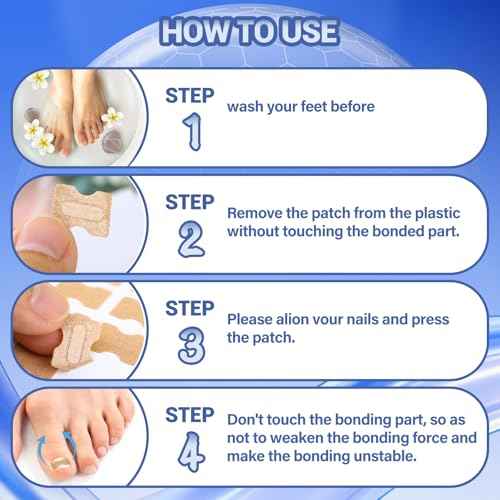 HOW TO USE

STEP 1
wash your feet before

STEP 2
Remove the patch from the plastic without touching the bonded part.

STEP 3
Please alion vour nails and press the patch.

STEP 4
Don't touch the bonding part, so as not to weaken the bonding force and make the bonding unstable.