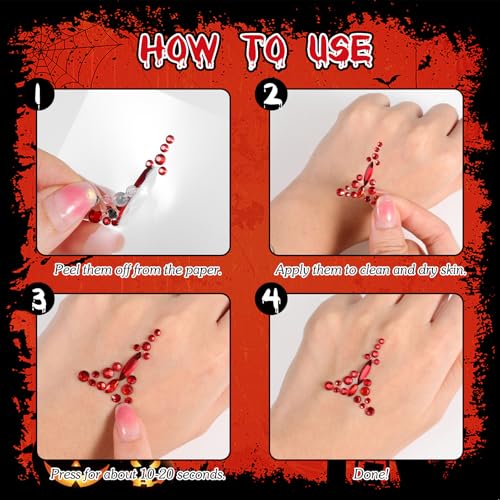 HOW TO USE

1

Peel them off from the paper.

2

Apply them to clean and dry skin.

3

Press for about 10-20 seconds.

4

Done!