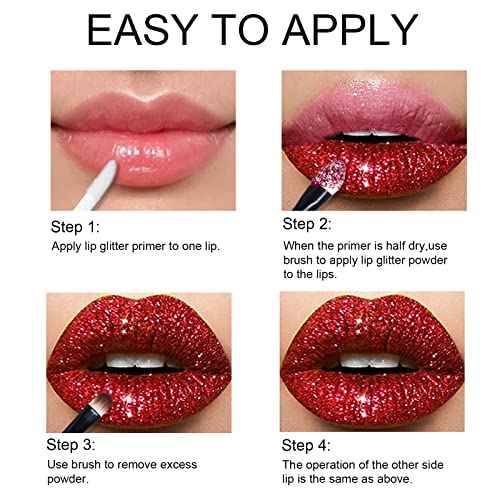 EASY TO APPLY

Step 1:
Apply lip glitter primer to one lip.

Step 2:
When the primer is half dry,use brush to apply lip glitter powder to the lips.

Step 3:
Use brush to remove excess powder.

Step 4:
The operation of the other side lip is the same as above.