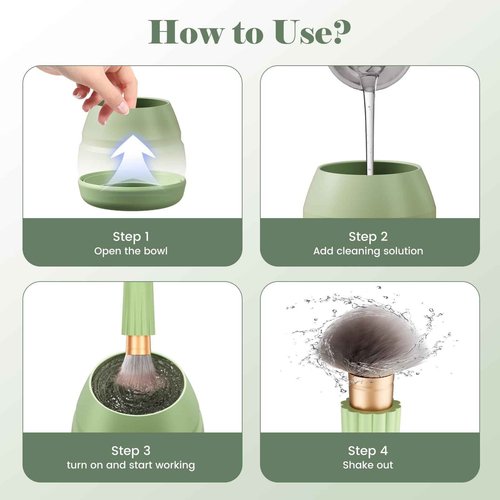 How to Use?

Step 1
Open the bowl

Step 2
Add cleaning solution

Step 3
turn on and start working

Step 4
Shake out