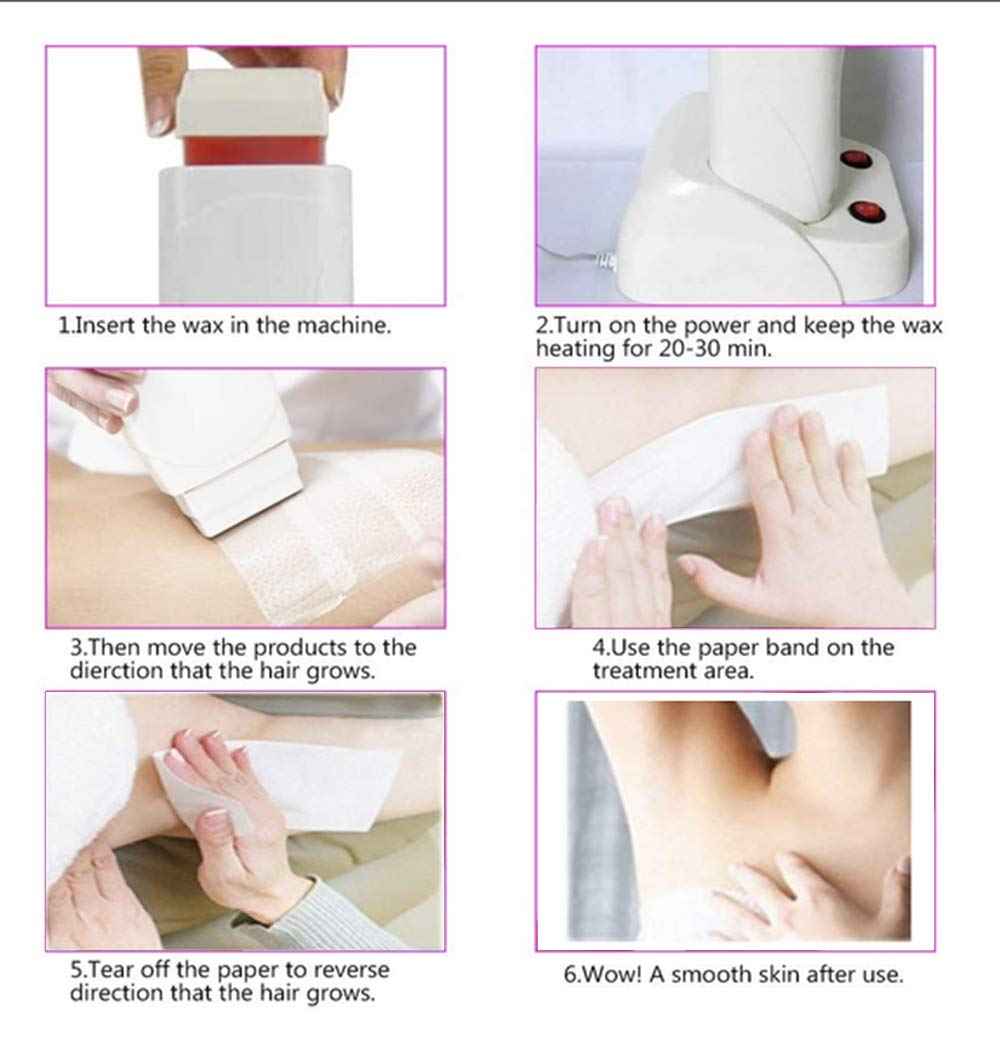 1.Insert the wax in the machine.

2.Turn on the power and keep the wax heating for 20-30 min.

3.Then move the products to the dierction that the hair grows.

4.Use the paper band on the treatment area.

5.Tear off the paper to reverse direction that the hair grows.

6.Wow! A smooth skin after use.