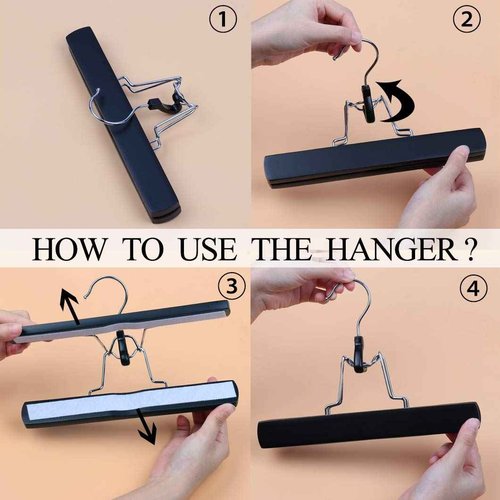 ①

②

HOW TO USE THE HANGER ?

③

④