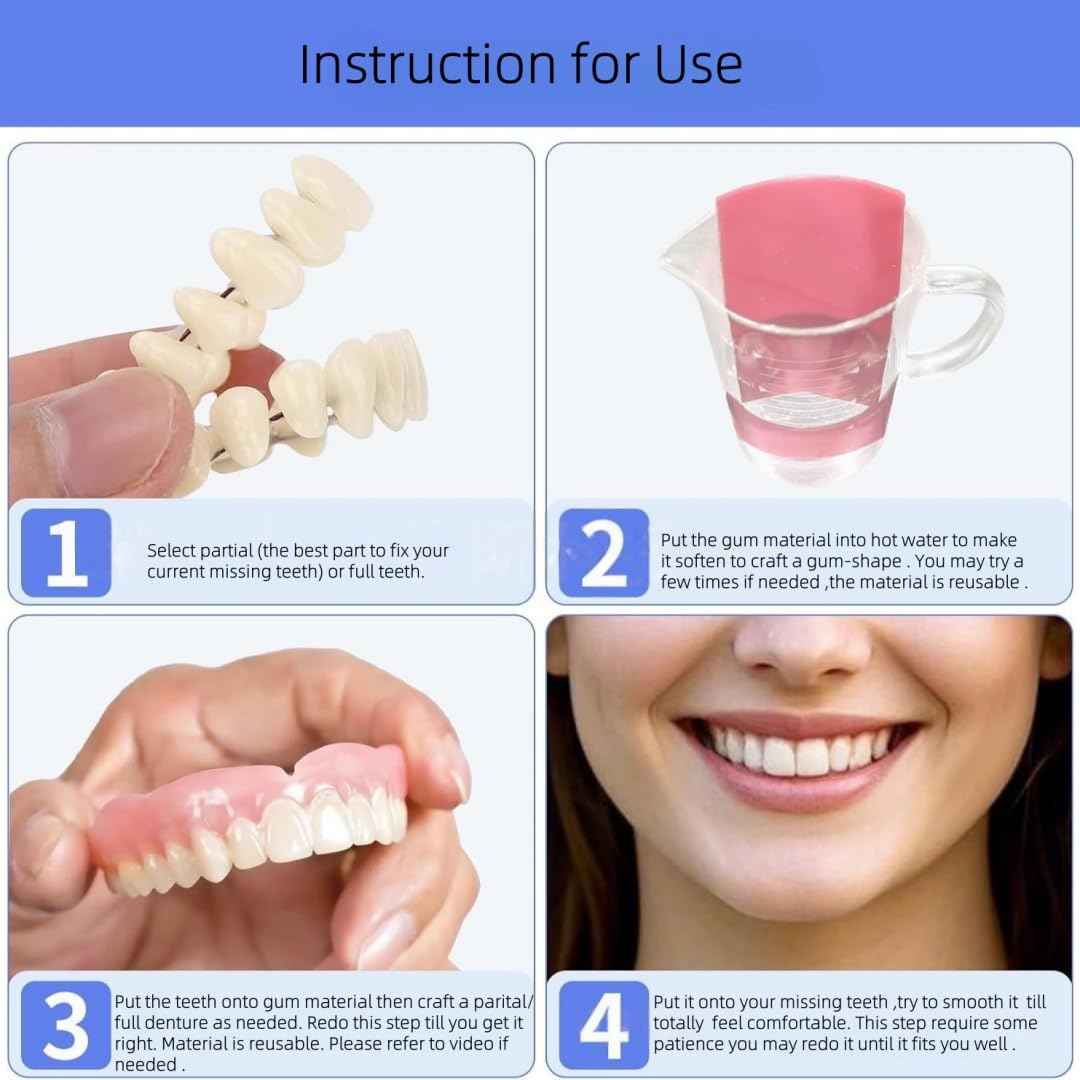 Instruction for Use

1

Select partial (the best part to fix your current missing teeth) or full teeth.

2

Put the gum material into hot water to make it soften to craft a gum-shape . You may try a few times if needed ,the material is reusable .

3

Put the teeth onto gum material then craft a parital/ full denture as needed. Redo this step till you get it right. Material is reusable. Please refer to video if needed .

4

Put it onto your missing teeth ,try to smooth it till totally feel comfortable. This step require some patience you may redo it until it fits you well .