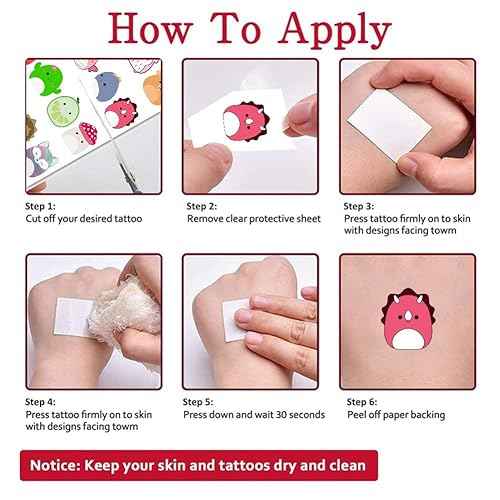 How To Apply

Step 1:
Cut off your desired tattoo

Step 2:
Remove clear protective sheet

Step 3:
Press tattoo firmly on to skin with designs facing towm

Step 4:
Press tattoo firmly on to skin with designs facing towm

Step 5:
Press down and wait 30 seconds

Step 6:
Peel off paper backing

Notice: Keep your skin and tattoos dry and clean