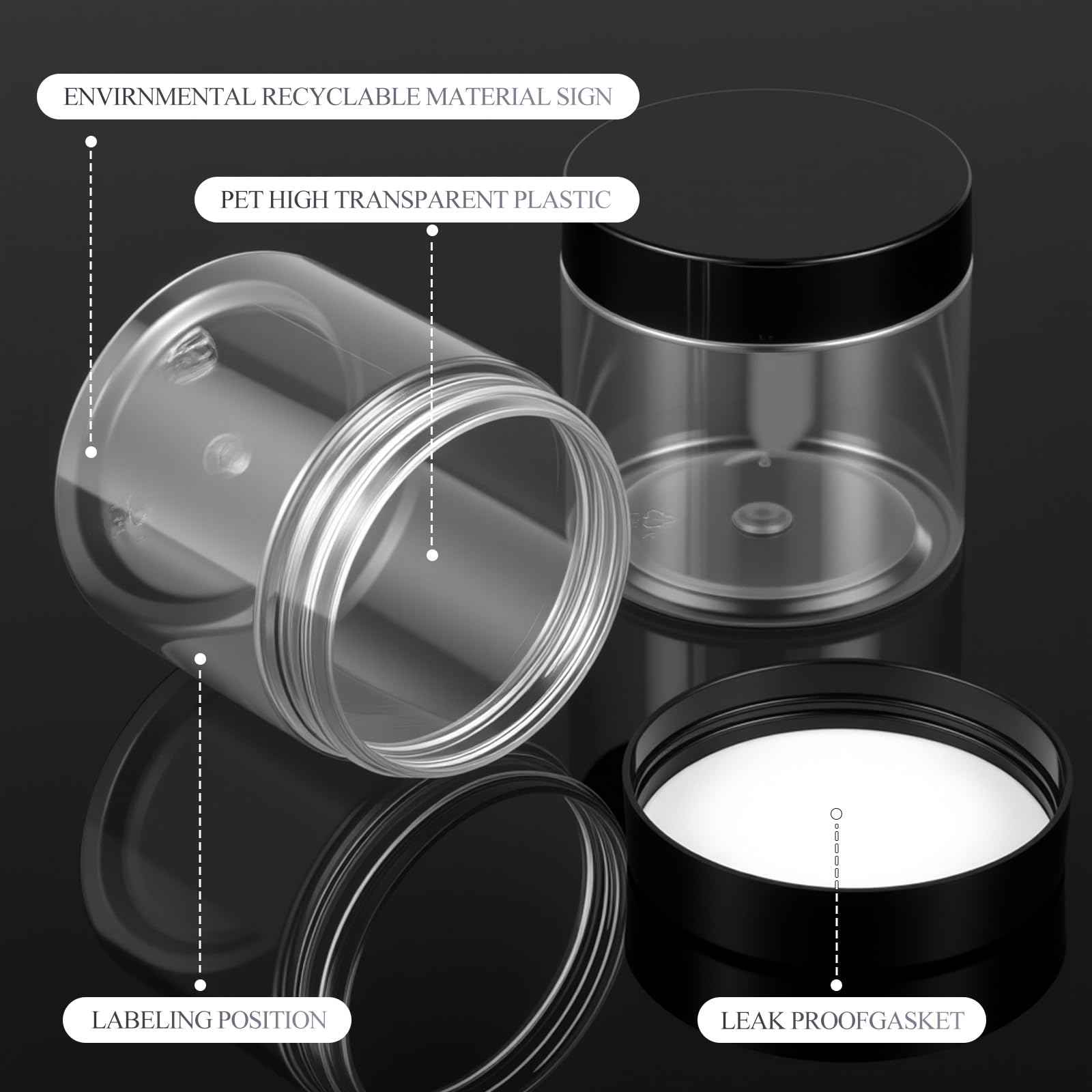 ENVIRNMENTAL RECYCLABLE MATERIAL SIGN

PET HIGH TRANSPARENT PLASTIC

LABELING POSITION

LEAK PROOFGASKET