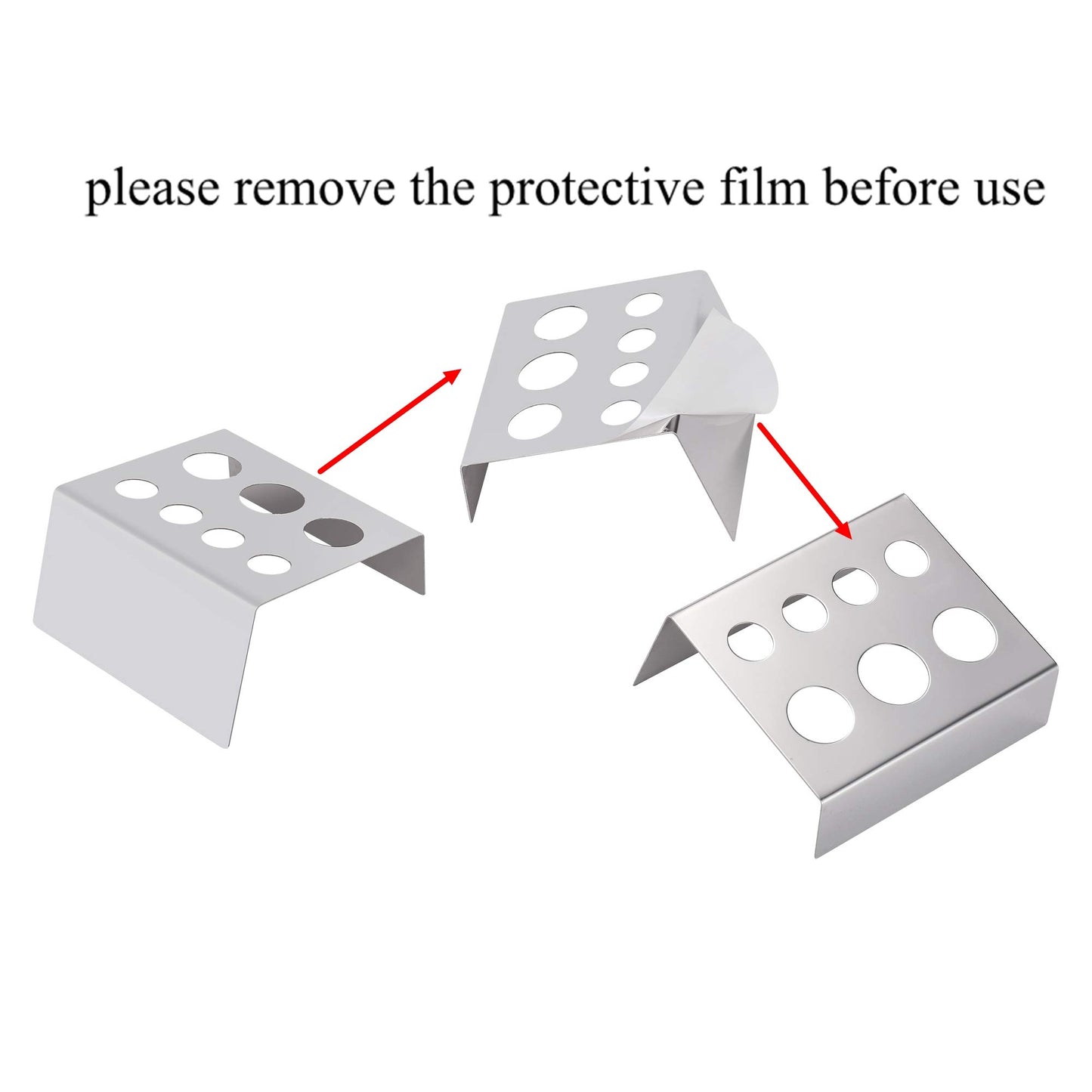 please remove the protective film before use