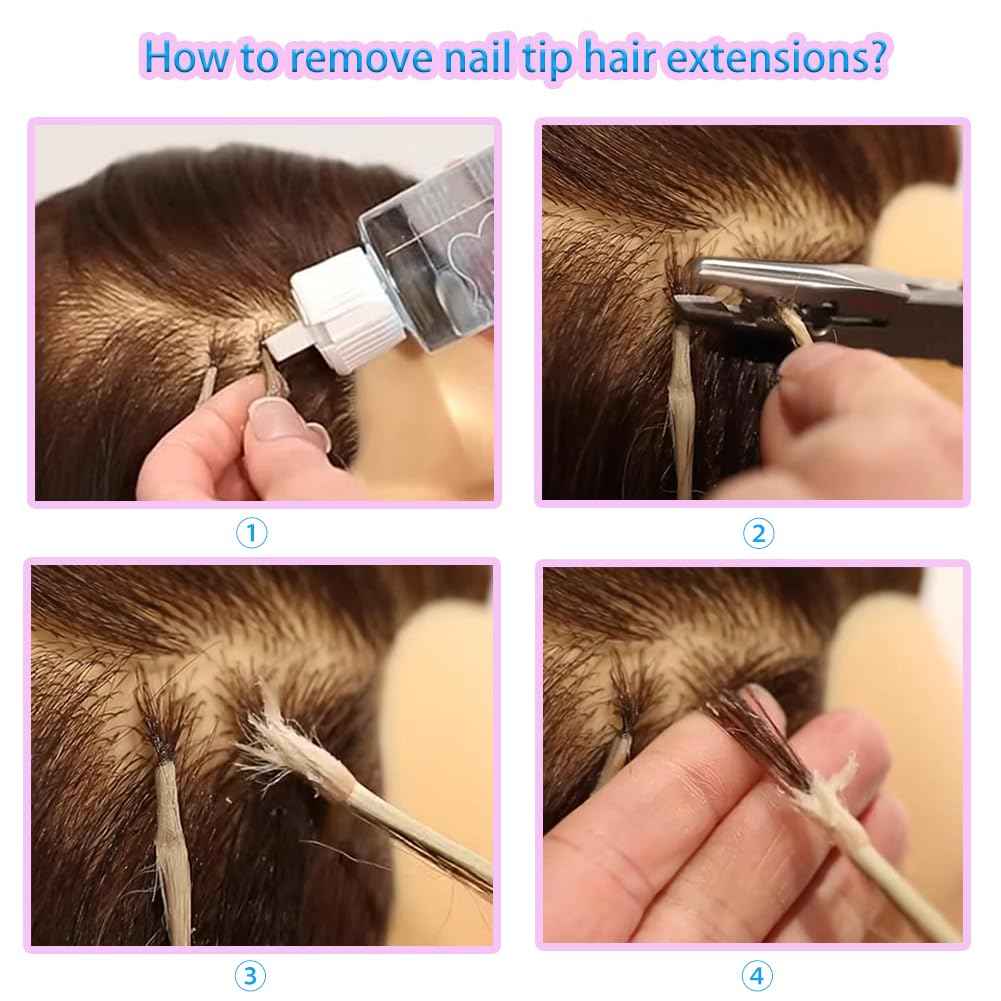 How to remove nail tip hair extensions?

①

②

③

④