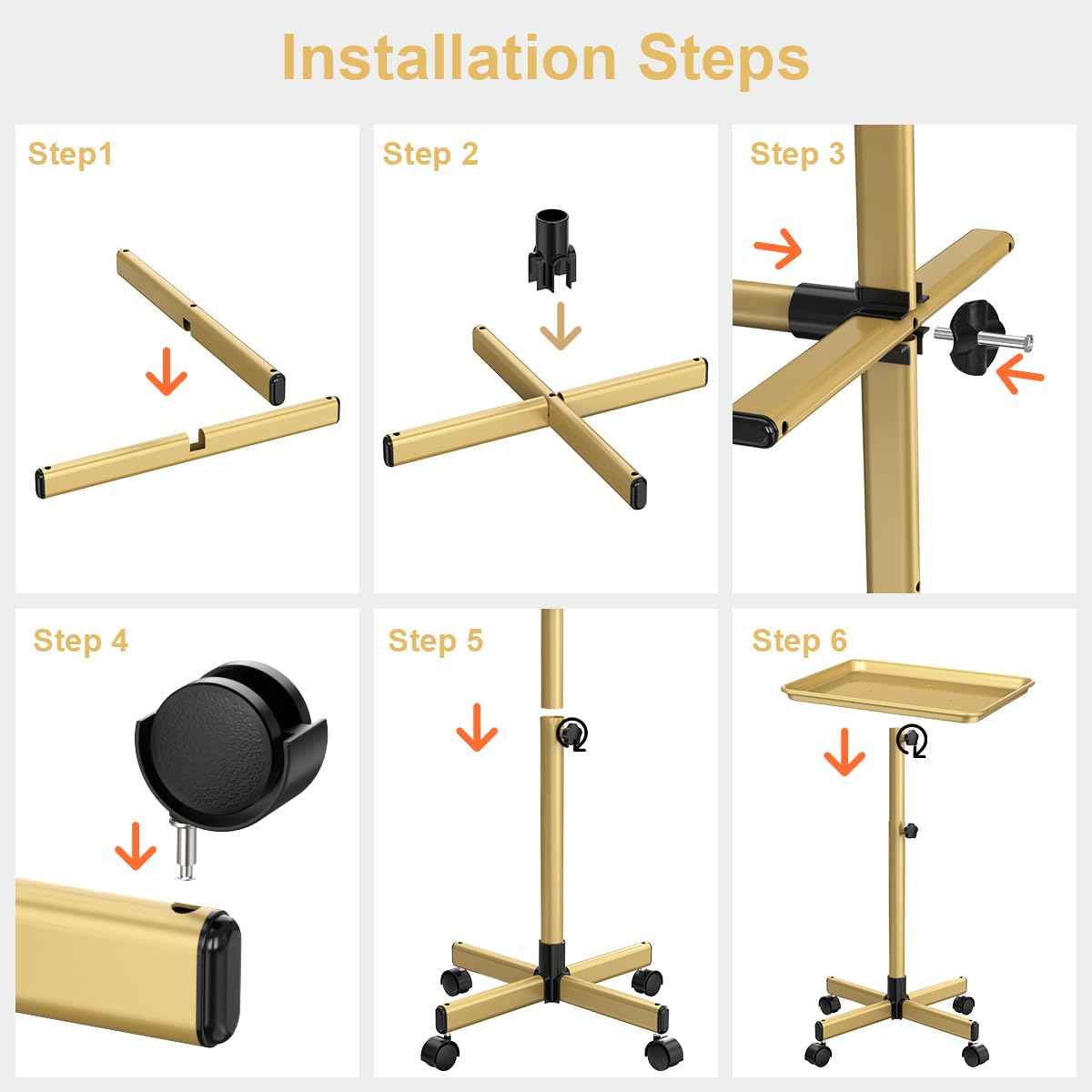 Installation Steps

Step1

Step 2

Step 3

Step 4

Step 5

Step 6