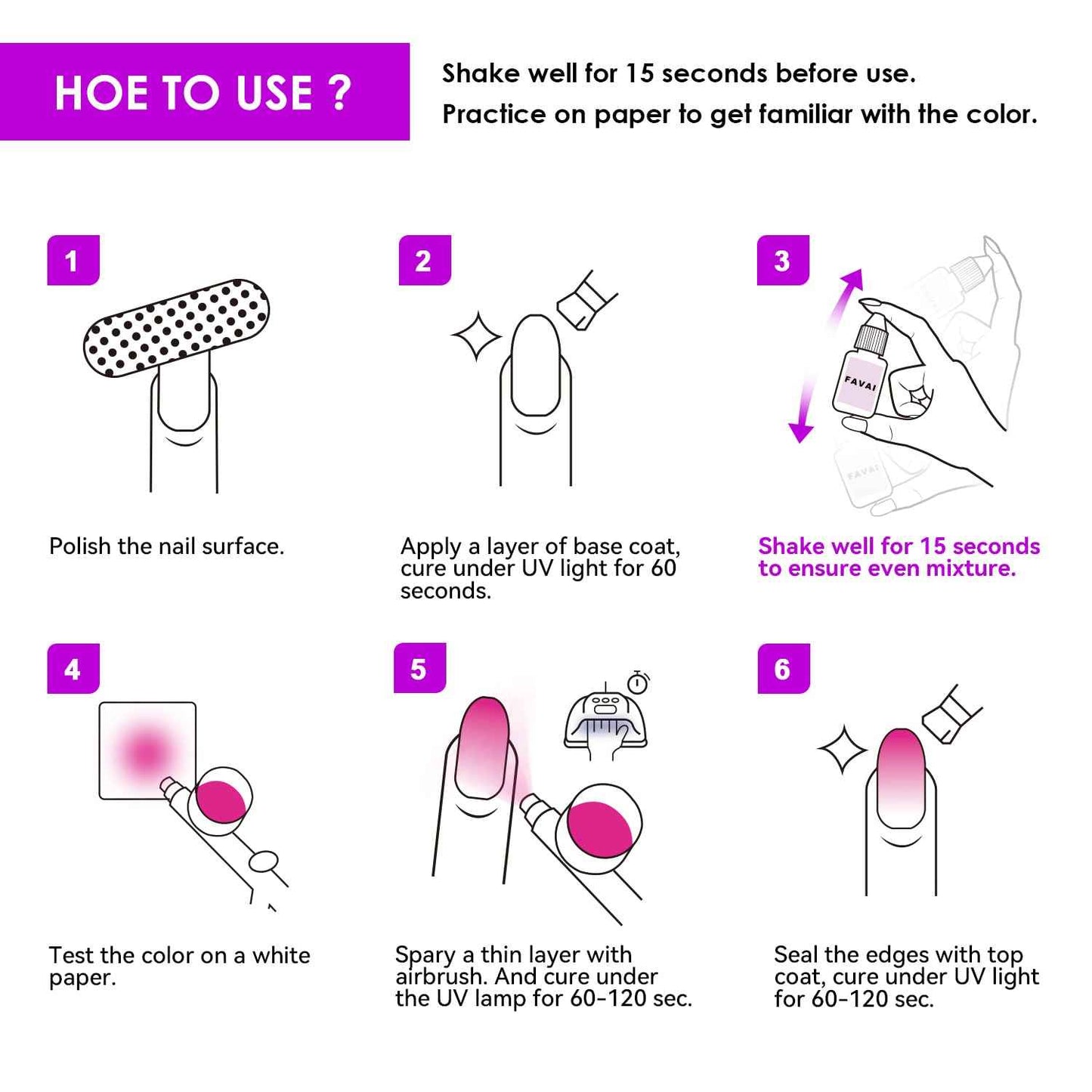 HOE TO USE ?

Shake well for 15 seconds before use.
Practice on paper to get familiar with the color.

1

Polish the nail surface.

2

Apply a layer of base coat, cure under UV light for 60 seconds.

3

FAVAI

FAVAI

Shake well for 15 seconds to ensure even mixture.

4

Test the color on a white paper.

5

Spary a thin layer with airbrush. And cure under the UV lamp for 60-120 sec.

6

Seal the edges with top coat, cure under UV light for 60-120 sec.