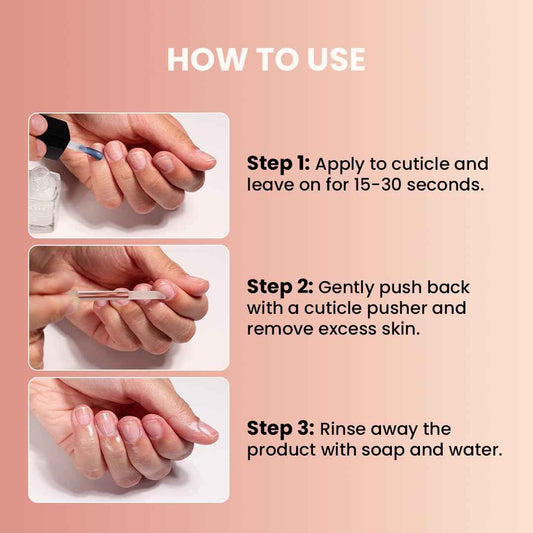 HOW TO USE

Step 1: Apply to cuticle and leave on for 15-30 seconds.

Step 2: Gently push back with a cuticle pusher and remove excess skin.

Step 3: Rinse away the product with soap and water.