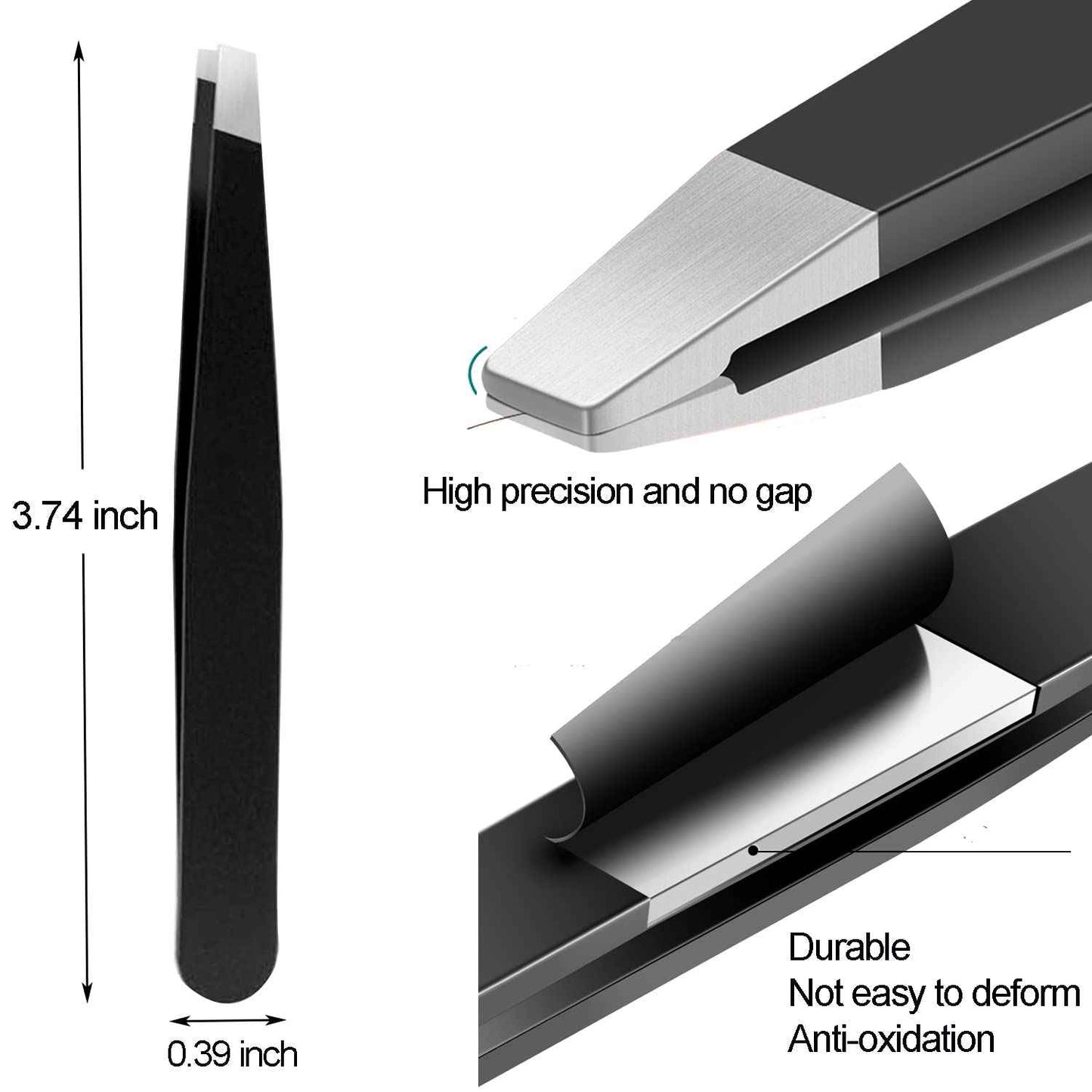 3.74 inch

0.39 inch

High precision and no gap

Durable
Not easy to deform
Anti-oxidation