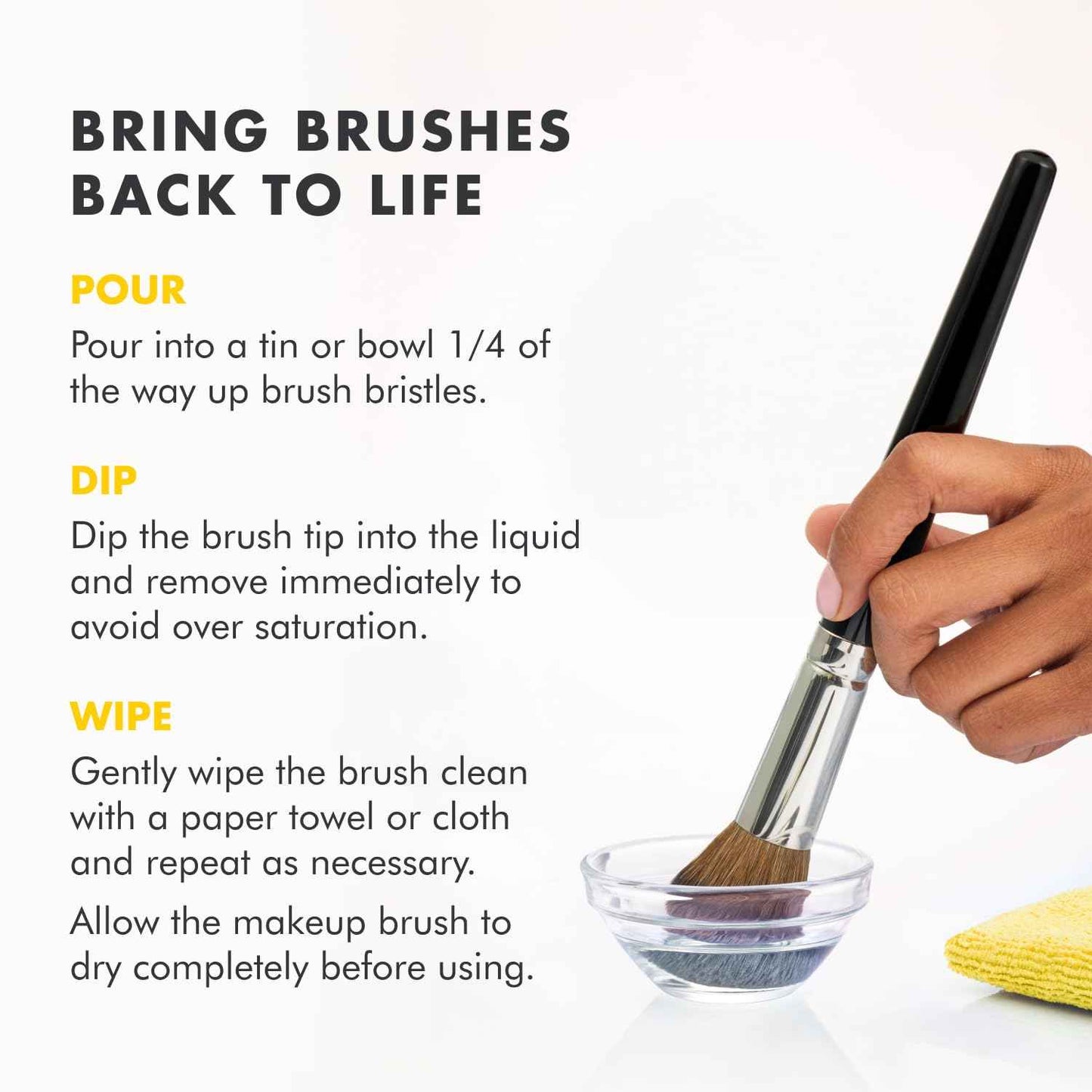 BRING BRUSHES BACK TO LIFE

POUR

Pour into a tin or bowl 1/4 of the way up brush bristles.

DIP

Dip the brush tip into the liquid and remove immediately to avoid over saturation.

WIPE

Gently wipe the brush clean with a paper towel or cloth and repeat as necessary.

Allow the makeup brush to dry completely before using.