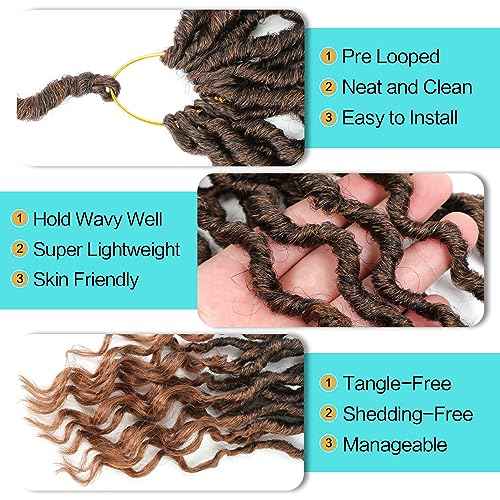 1 Pre Looped
2 Neat and Clean
3 Easy to Install

1 Hold Wavy Well
2 Super Lightweight
3 Skin Friendly

1 Tangle-Free
2 Shedding-Free
3 Manageable