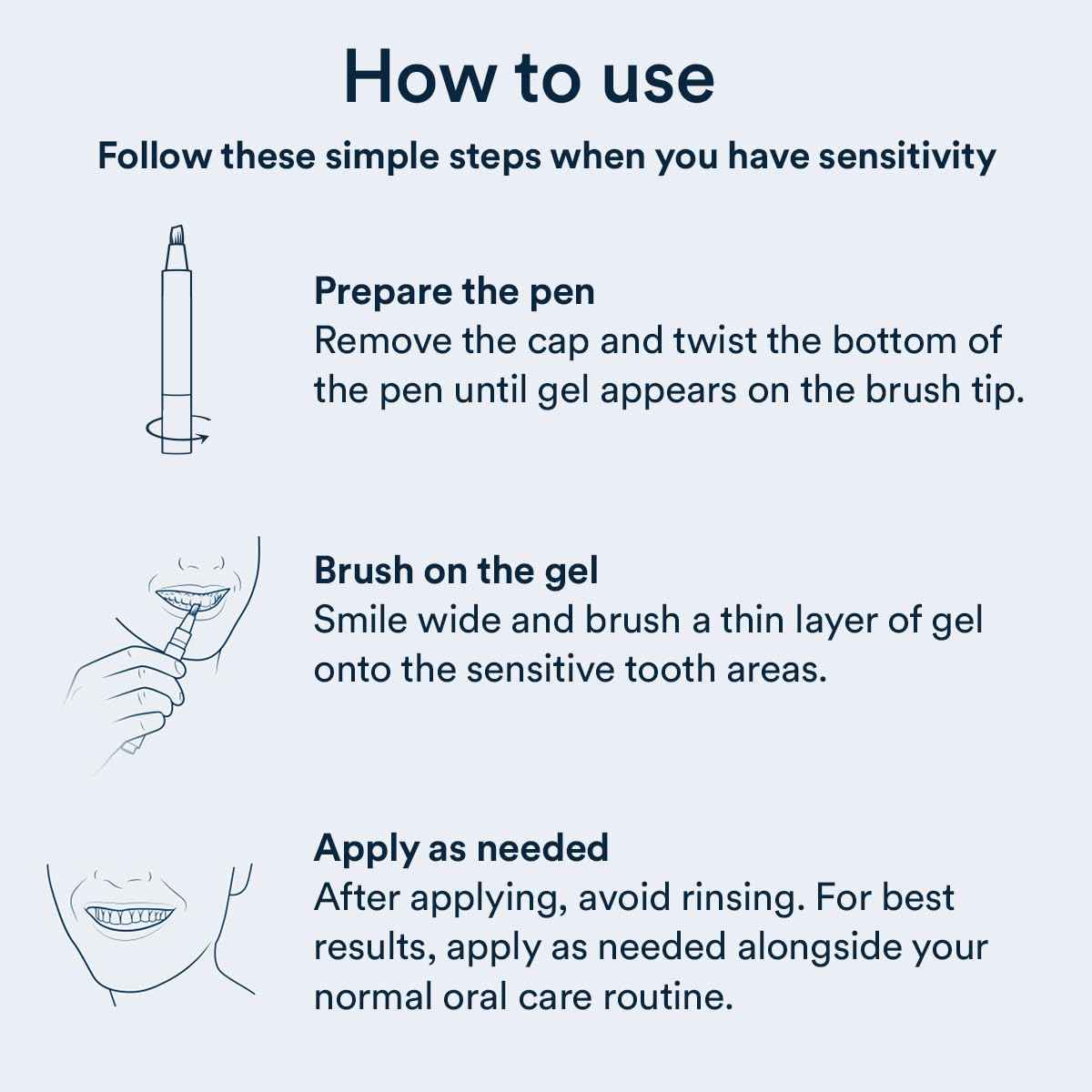 How to use

Follow these simple steps when you have sensitivity

Prepare the pen
Remove the cap and twist the bottom of the pen until gel appears on the brush tip.

Brush on the gel
Smile wide and brush a thin layer of gel onto the sensitive tooth areas.

Apply as needed
After applying, avoid rinsing. For best results, apply as needed alongside your normal oral care routine.