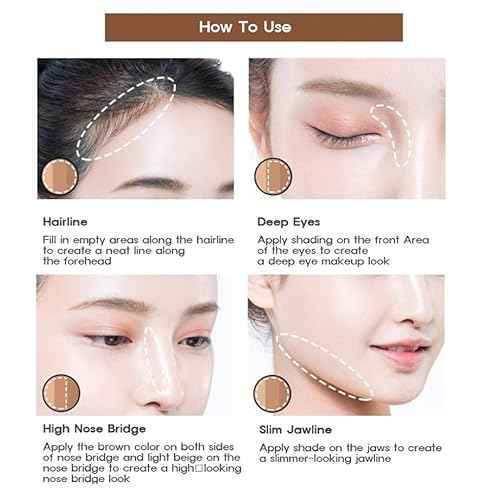 How To Use

Hairline

Fill in empty areas along the hairline to create a neat line along the forehead

Deep Eyes

Apply shading on the front Area of the eyes to create a deep eye makeup look

High Nose Bridge

Apply the brown color on both sides of nose bridge and light beige on the nose bridge to create a high□looking nose bridge look

Slim Jawline

Apply shade on the jaws to create a slimmer-looking jawline