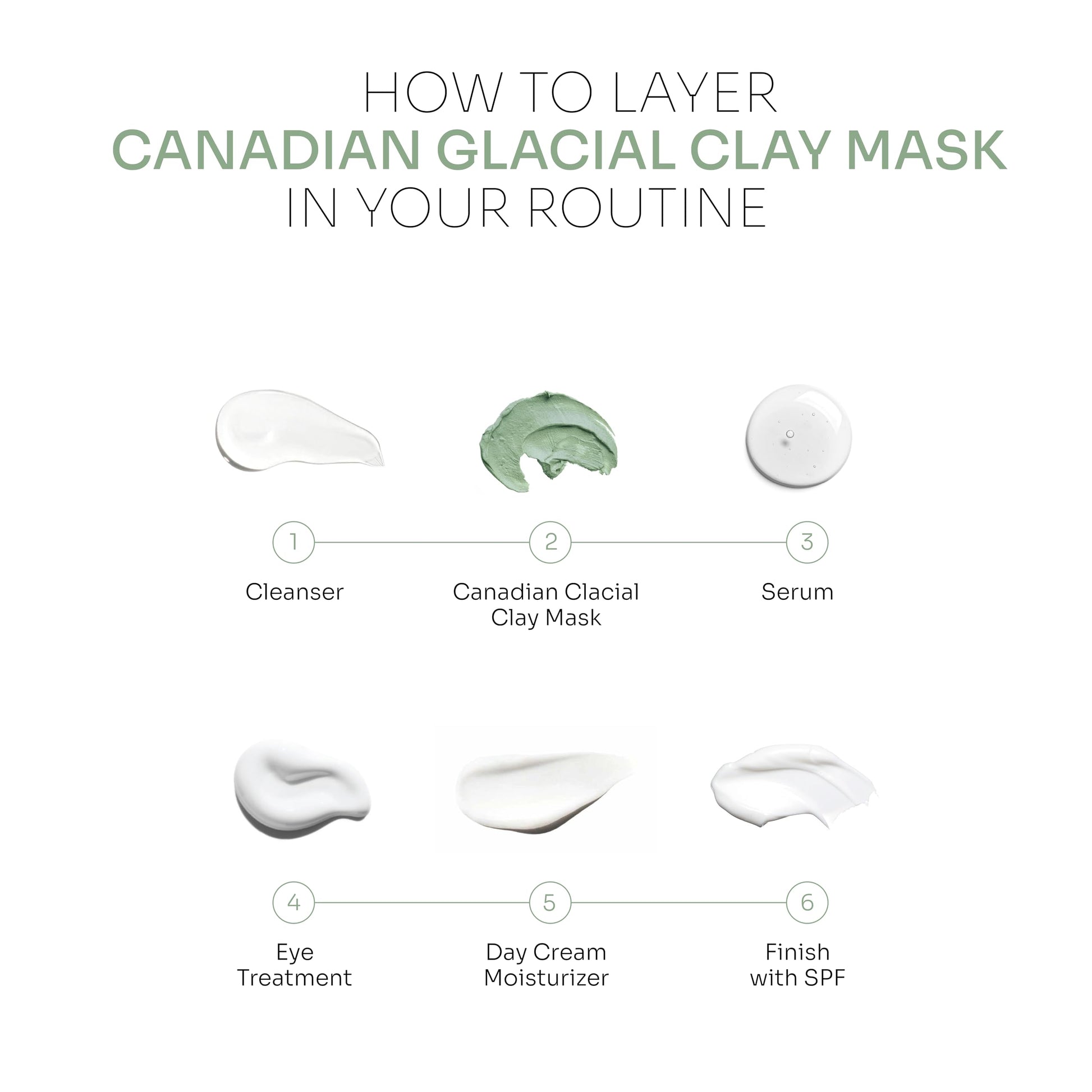 HOW TO LAYER
CANADIAN GLACIAL CLAY MASK
IN YOUR ROUTINE

1
Cleanser

2
Canadian Clacial Clay Mask

3
Serum

4
Eye Treatment

5
Day Cream Moisturizer

6
Finish with SPF