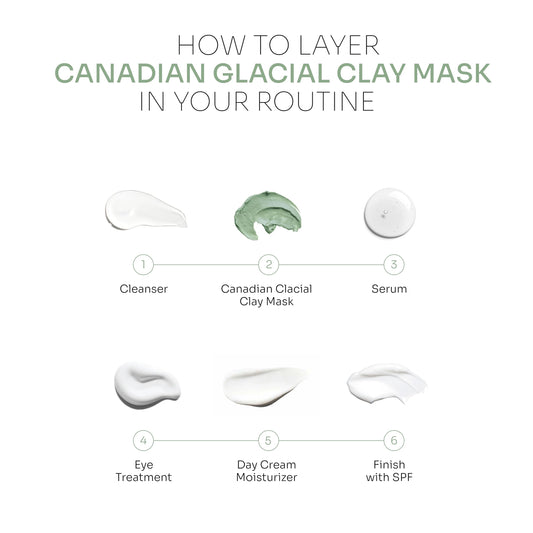 HOW TO LAYER
CANADIAN GLACIAL CLAY MASK
IN YOUR ROUTINE

1
Cleanser

2
Canadian Clacial Clay Mask

3
Serum

4
Eye Treatment

5
Day Cream Moisturizer

6
Finish with SPF