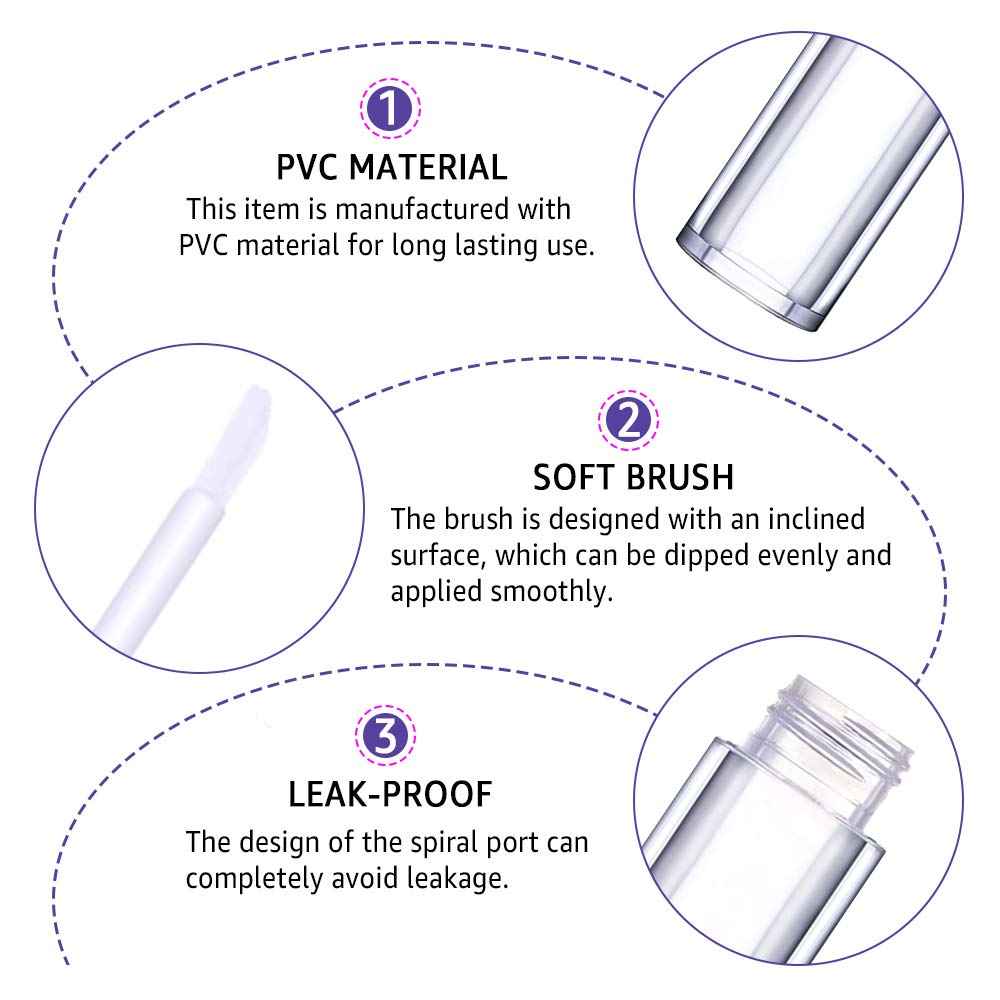 1

PVC MATERIAL

This item is manufactured with PVC material for long lasting use.

2

SOFT BRUSH

The brush is designed with an inclined surface, which can be dipped evenly and applied smoothly.

3

LEAK-PROOF

The design of the spiral port can completely avoid leakage.