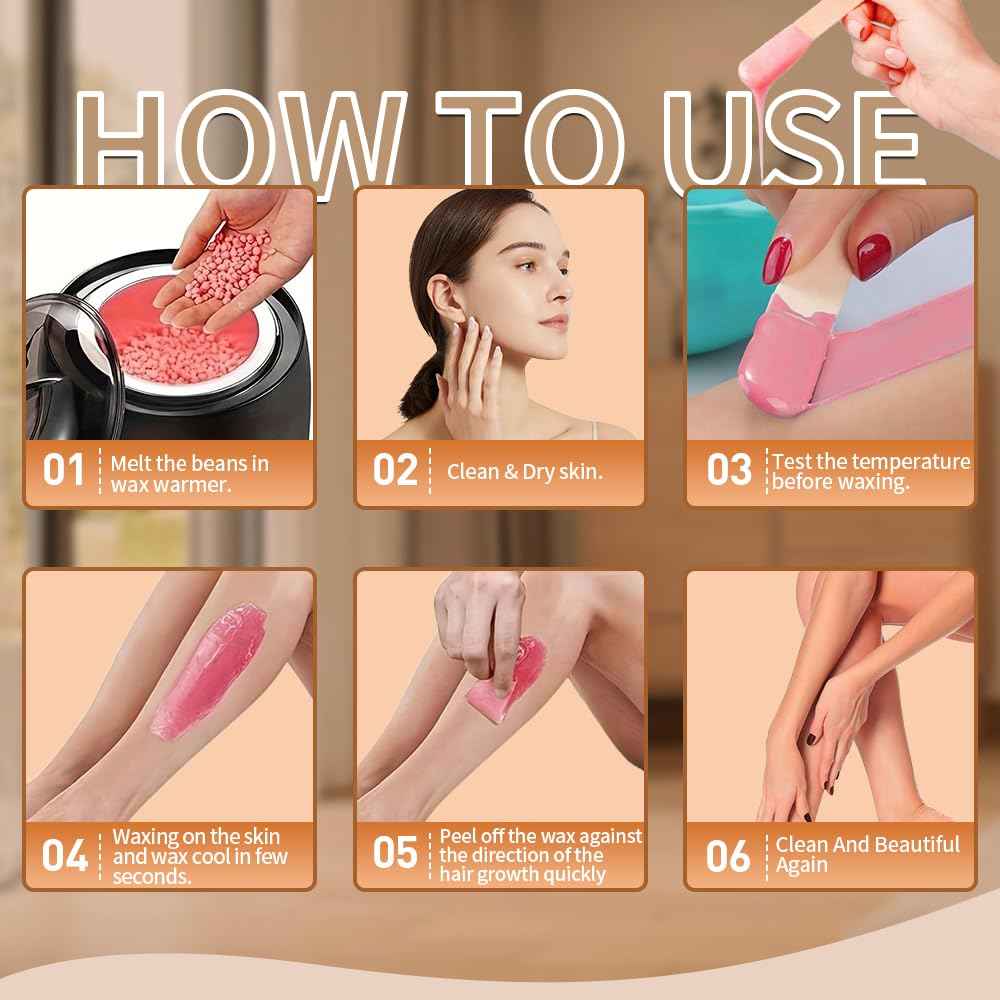 HOW TO USE

01 Melt the beans in wax warmer.

02 Clean & Dry skin.

03 Test the temperature before waxing.

04 Waxing on the skin and wax cool in few seconds.

05 Peel off the wax against the direction of the hair growth quickly

06 Clean And Beautiful Again