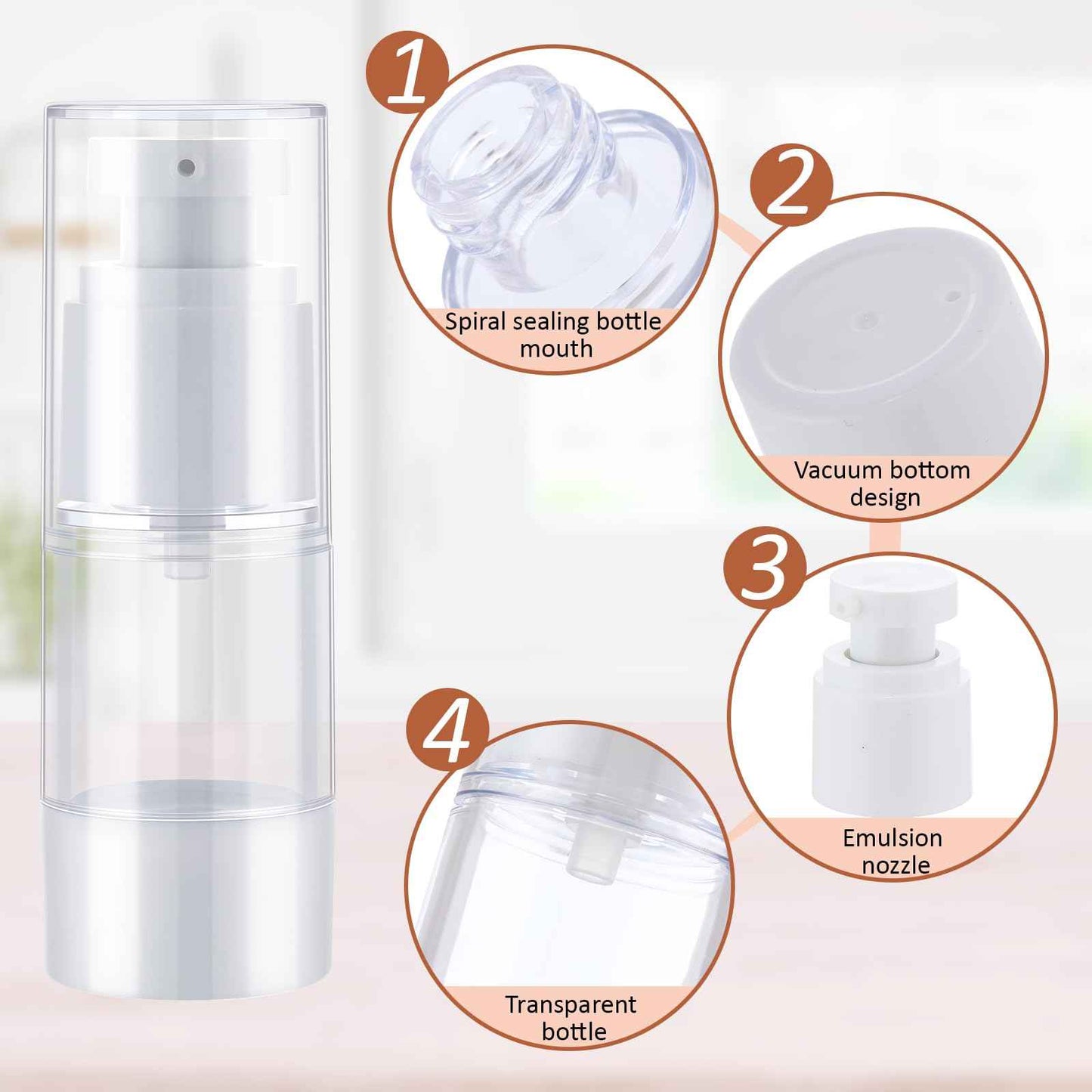 1
Spiral sealing bottle mouth

2
Vacuum bottom design

3
Emulsion nozzle

4
Transparent bottle