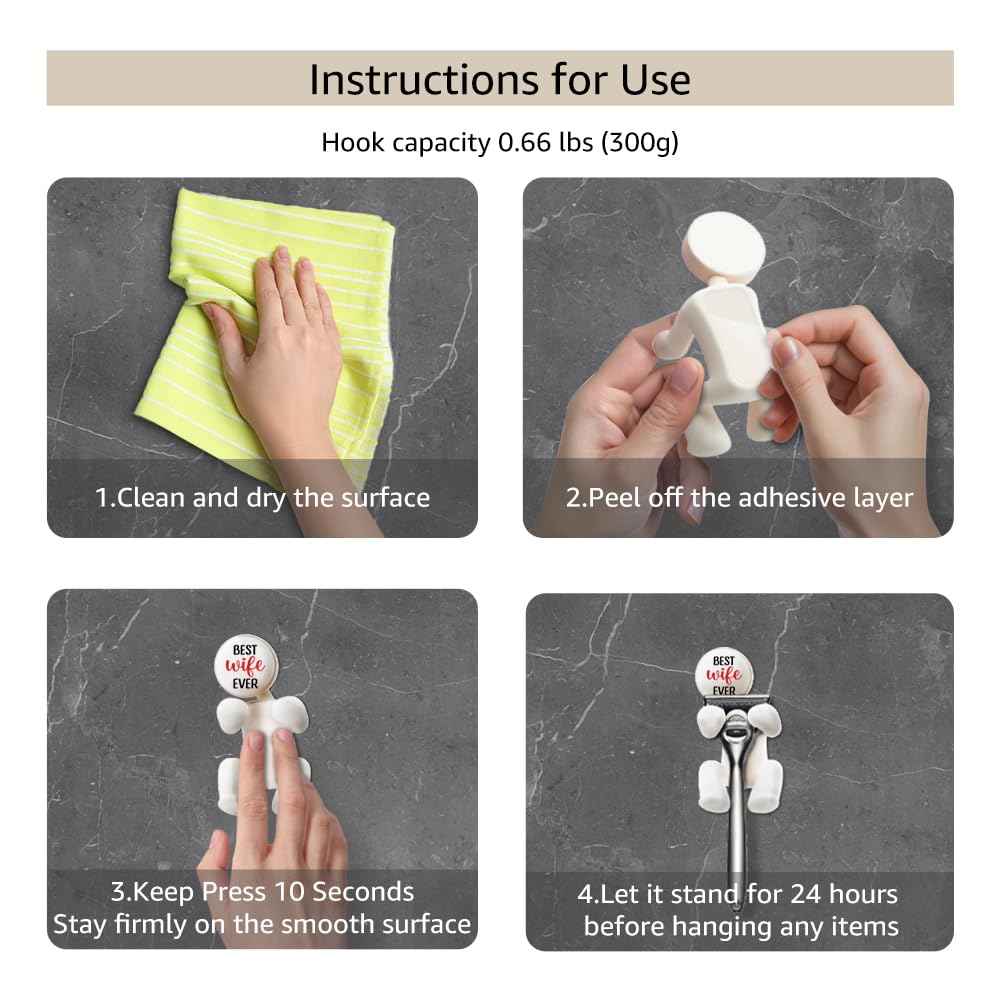 Instructions for Use

Hook capacity 0.66 lbs (300g)

1.Clean and dry the surface

2.Peel off the adhesive layer

BEST
wife
EVER

3.Keep Press 10 Seconds
Stay firmly on the smooth surface

BEST
wife
EVER

4.Let it stand for 24 hours
before hanging any items