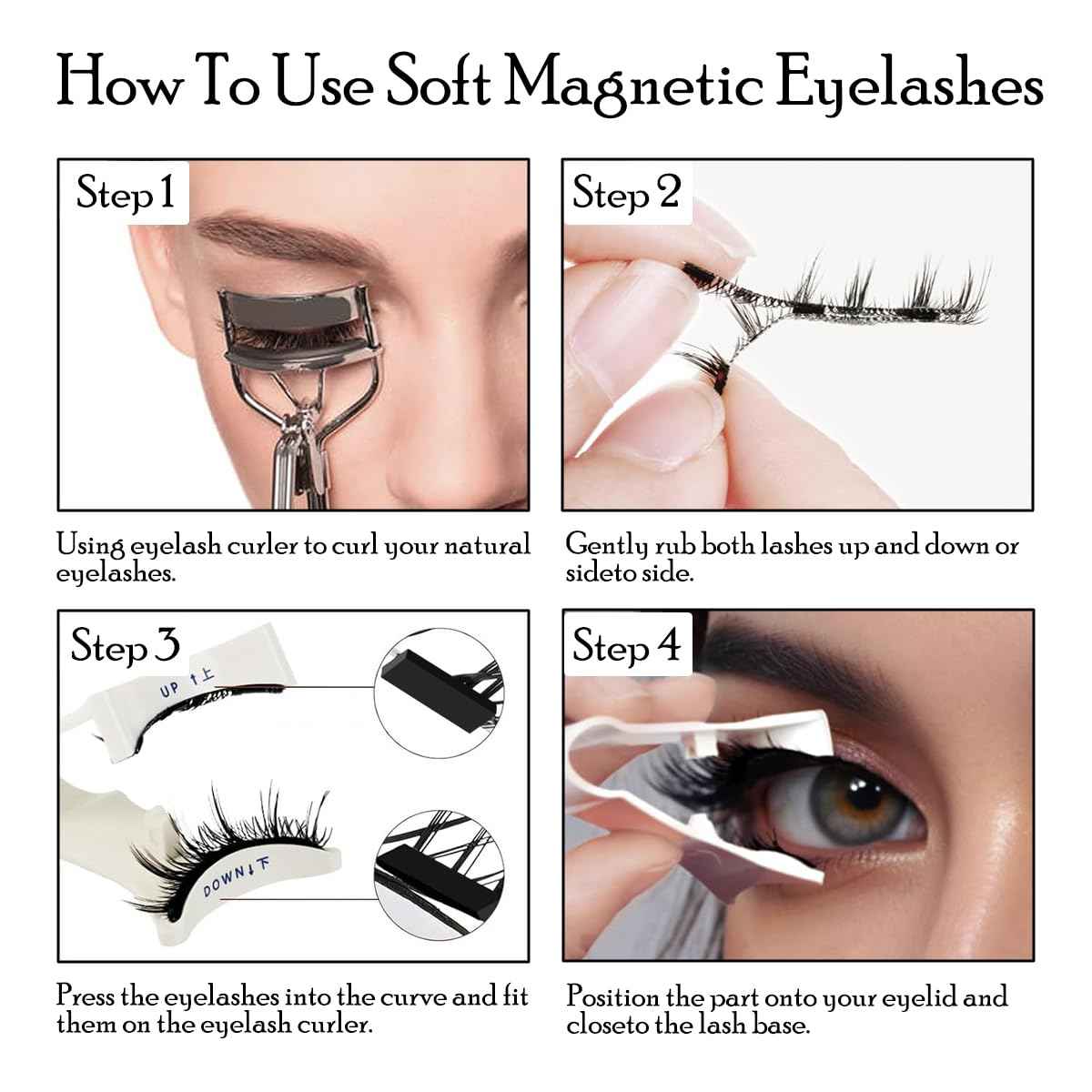 How To Use Soft Magnetic Eyelashes

Step 1

Using eyelash curler to curl your natural eyelashes.

Step 2

Gently rub both lashes up and down or sideto side.

Step 3

UP ↑上

DOWN↓下

Press the eyelashes into the curve and fit them on the eyelash curler.

Step 4

Position the part onto your eyelid and closeto the lash base.