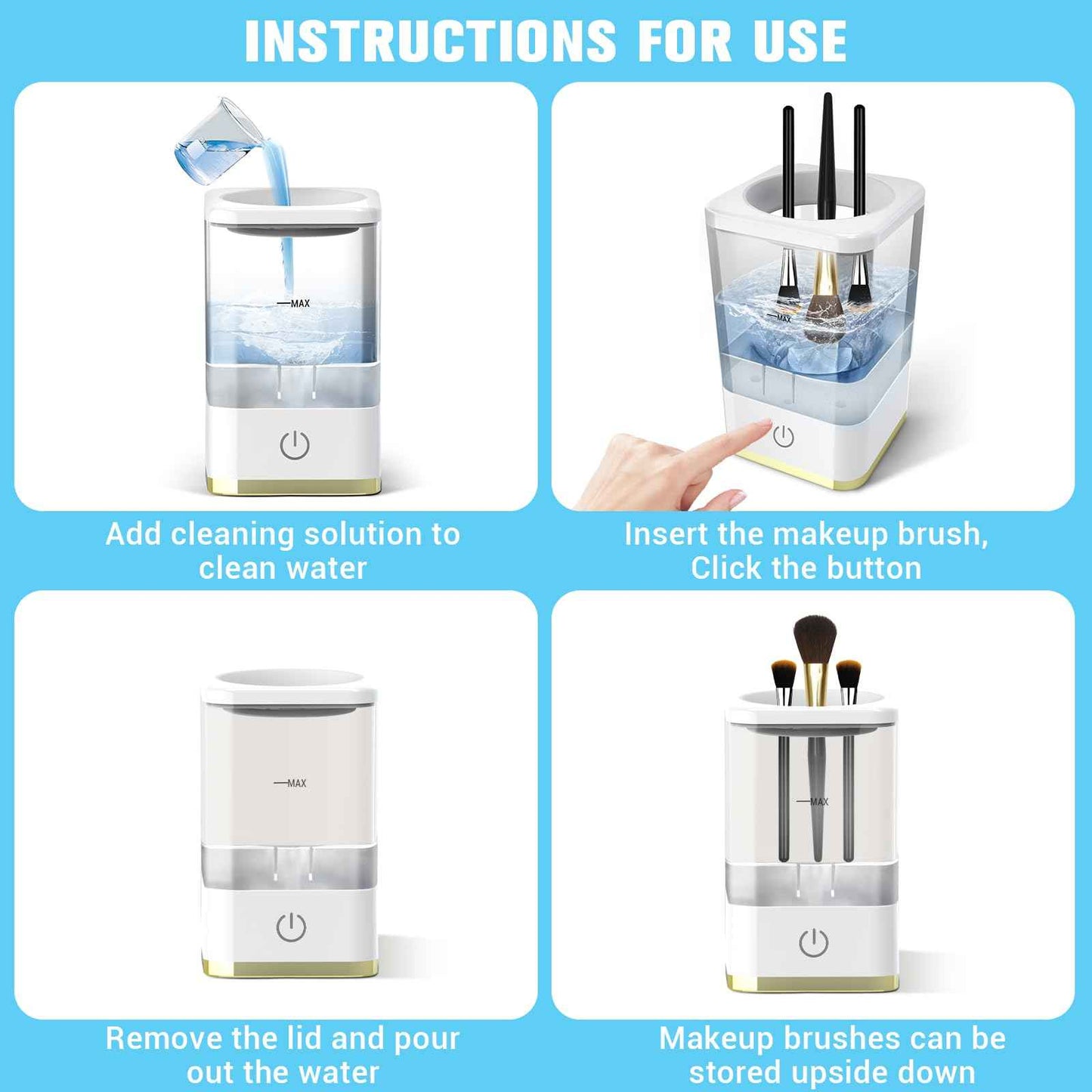 INSTRUCTIONS FOR USE

MAX

Add cleaning solution to clean water

MAX

Insert the makeup brush, Click the button

MAX

Remove the lid and pour out the water

MAX

Makeup brushes can be stored upside down