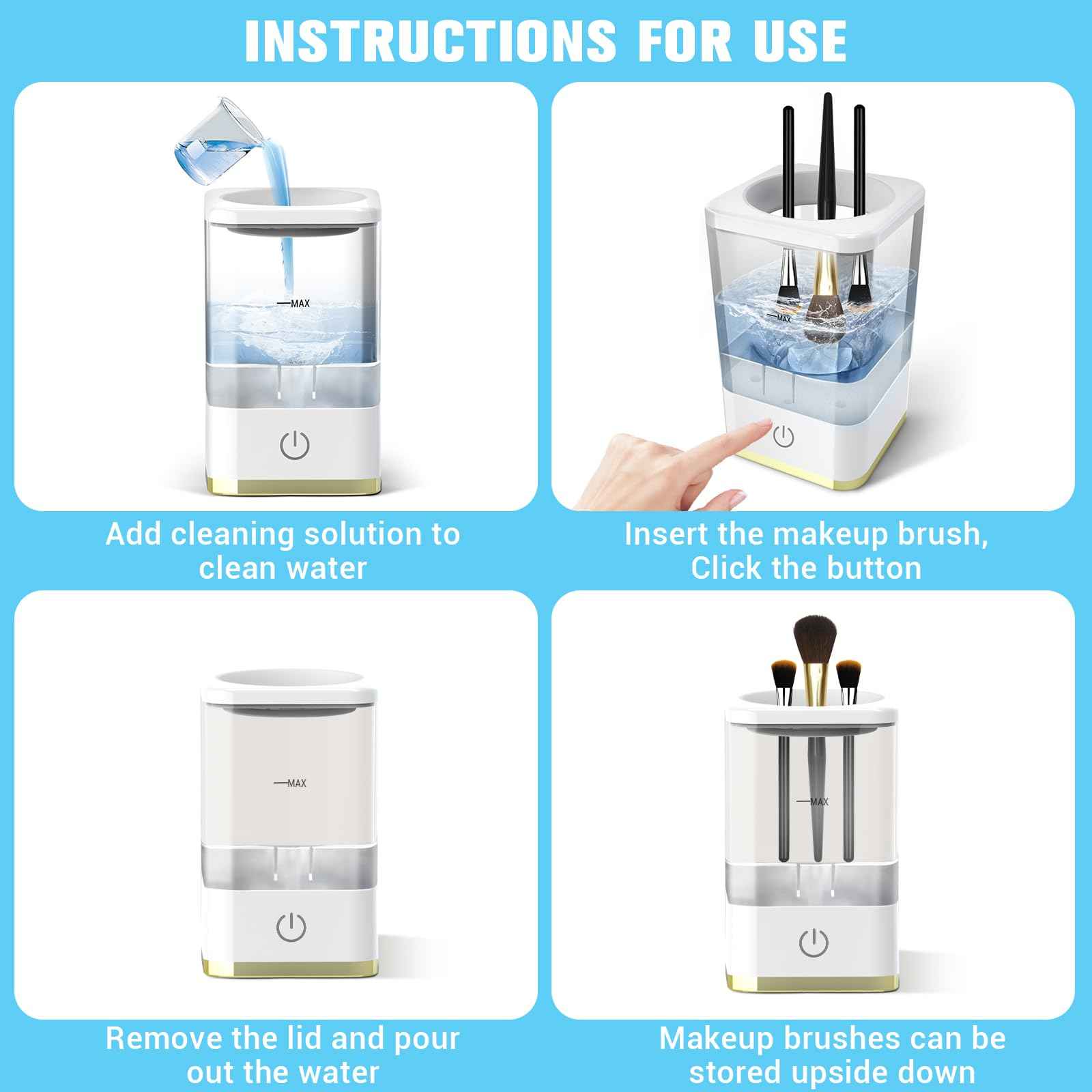 INSTRUCTIONS FOR USE

MAX

Add cleaning solution to clean water

MAX

Insert the makeup brush, Click the button

MAX

Remove the lid and pour out the water

MAX

Makeup brushes can be stored upside down