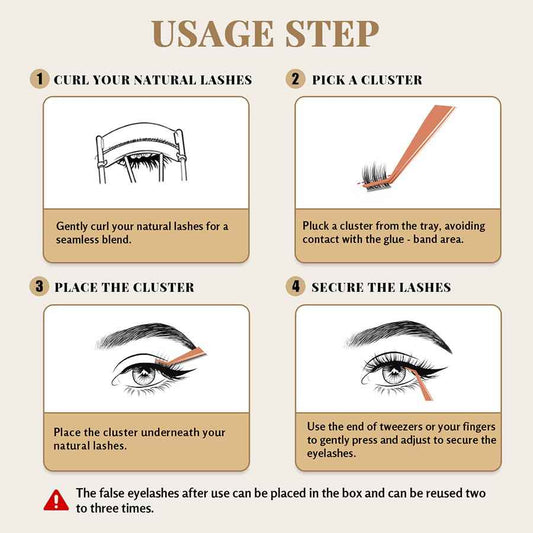 USAGE STEP

1 CURL YOUR NATURAL LASHES

Gently curl your natural lashes for a seamless blend.

2 PICK A CLUSTER

Pluck a cluster from the tray, avoiding contact with the glue - band area.

3 PLACE THE CLUSTER

Place the cluster underneath your natural lashes.

4 SECURE THE LASHES

Use the end of tweezers or your fingers to gently press and adjust to secure the eyelashes.

The false eyelashes after use can be placed in the box and can be reused two to three times.