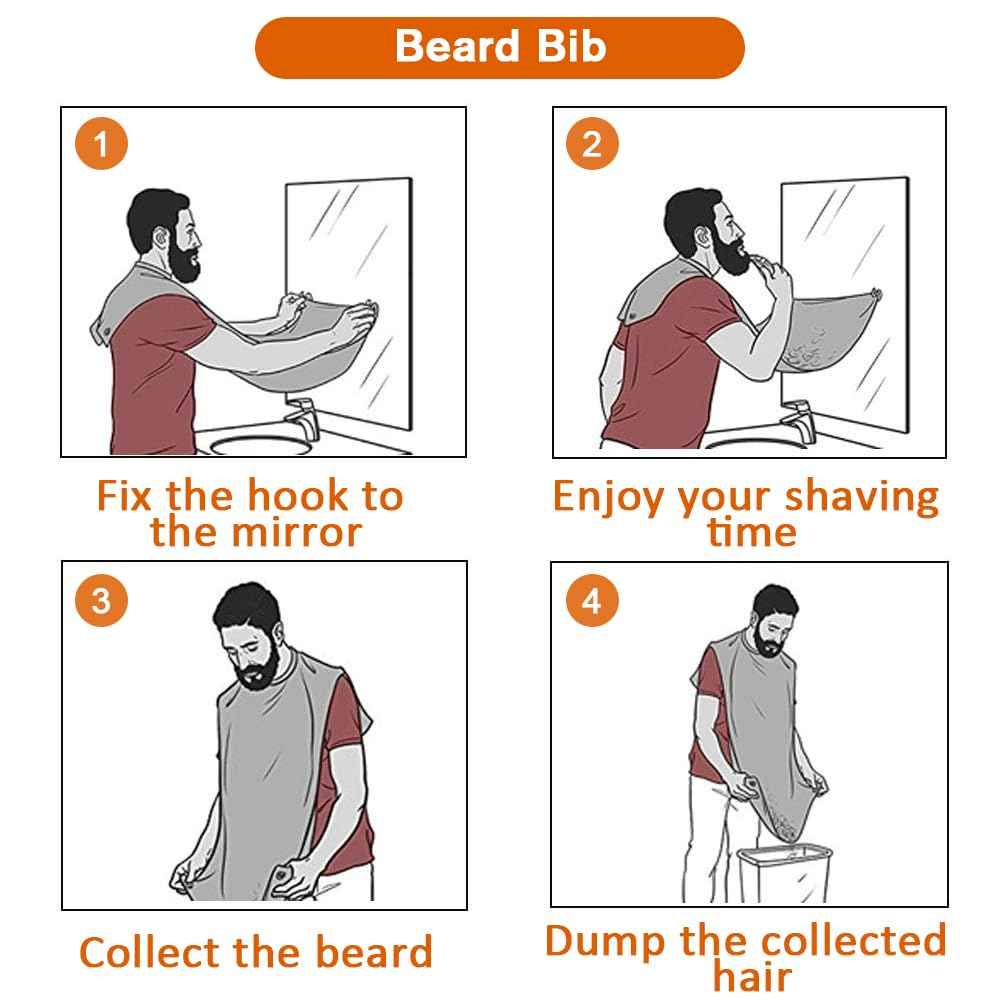 Beard Bib

1

Fix the hook to the mirror

2

Enjoy your shaving time

3

Collect the beard

4

Dump the collected hair