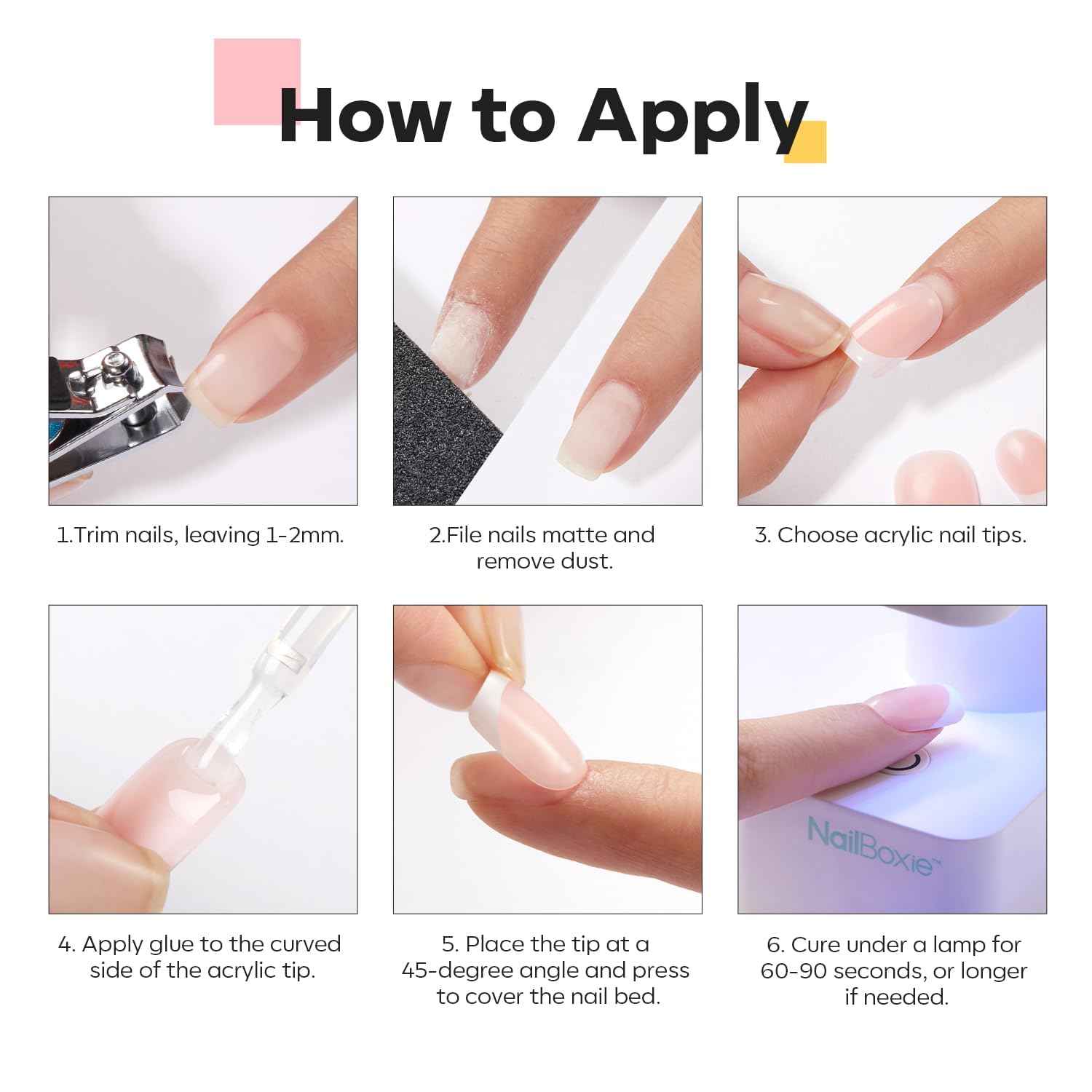 How to Apply

1.Trim nails, leaving 1-2mm.

2.File nails matte and remove dust.

3. Choose acrylic nail tips.

4. Apply glue to the curved side of the acrylic tip.

5. Place the tip at a 45-degree angle and press to cover the nail bed.

NailBoxie™

6. Cure under a lamp for 60-90 seconds, or longer if needed.