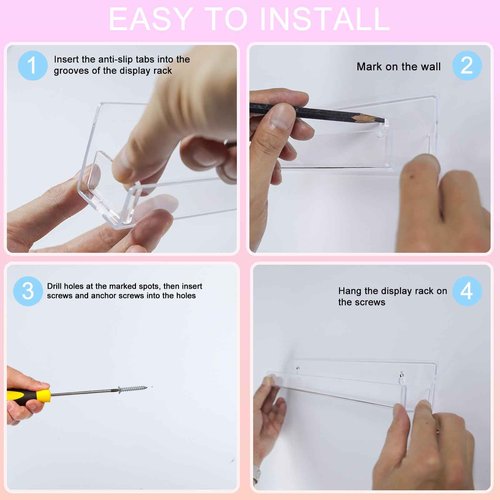 EASY TO INSTALL

1 Insert the anti-slip tabs into the grooves of the display rack

Mark on the wall 2

3 Drill holes at the marked spots, then insert screws and anchor screws into the holes

Hang the display rack on the screws 4