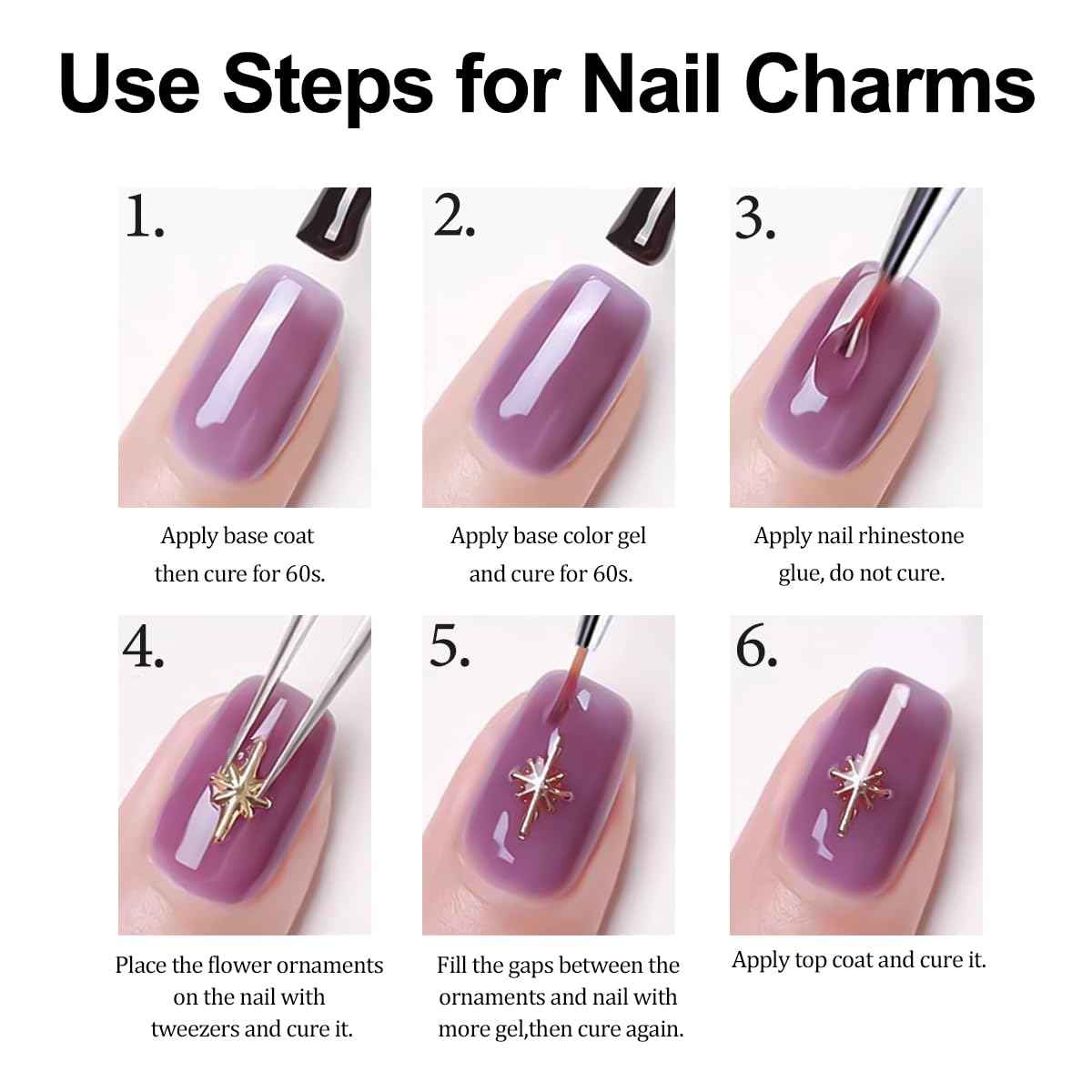 Use Steps for Nail Charms

1.

Apply base coat then cure for 60s.

2.

Apply base color gel and cure for 60s.

3.

Apply nail rhinestone glue, do not cure.

4.

Place the flower ornaments on the nail with tweezers and cure it.

5.

Fill the gaps between the ornaments and nail with more gel,then cure again.

6.

Apply top coat and cure it.