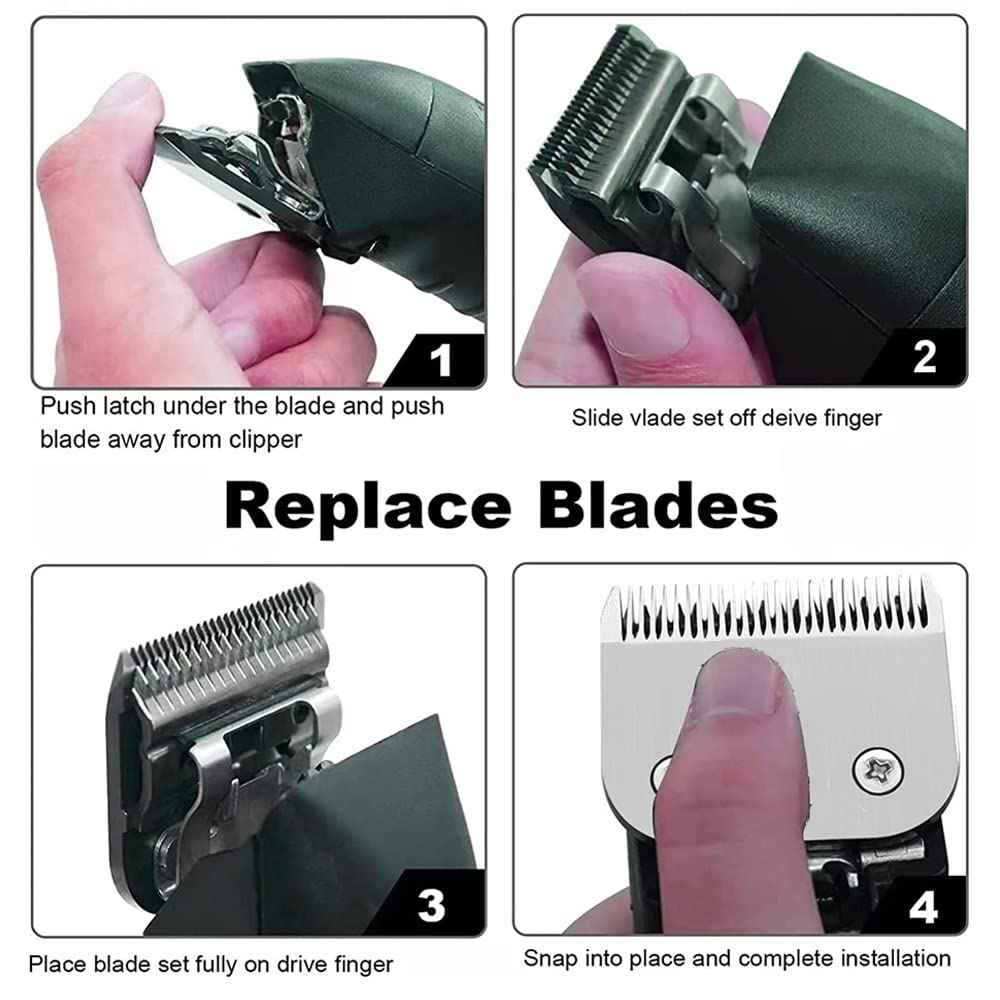 1
Push latch under the blade and push blade away from clipper

2
Slide vlade set off deive finger

Replace Blades

3
Place blade set fully on drive finger

4
Snap into place and complete installation