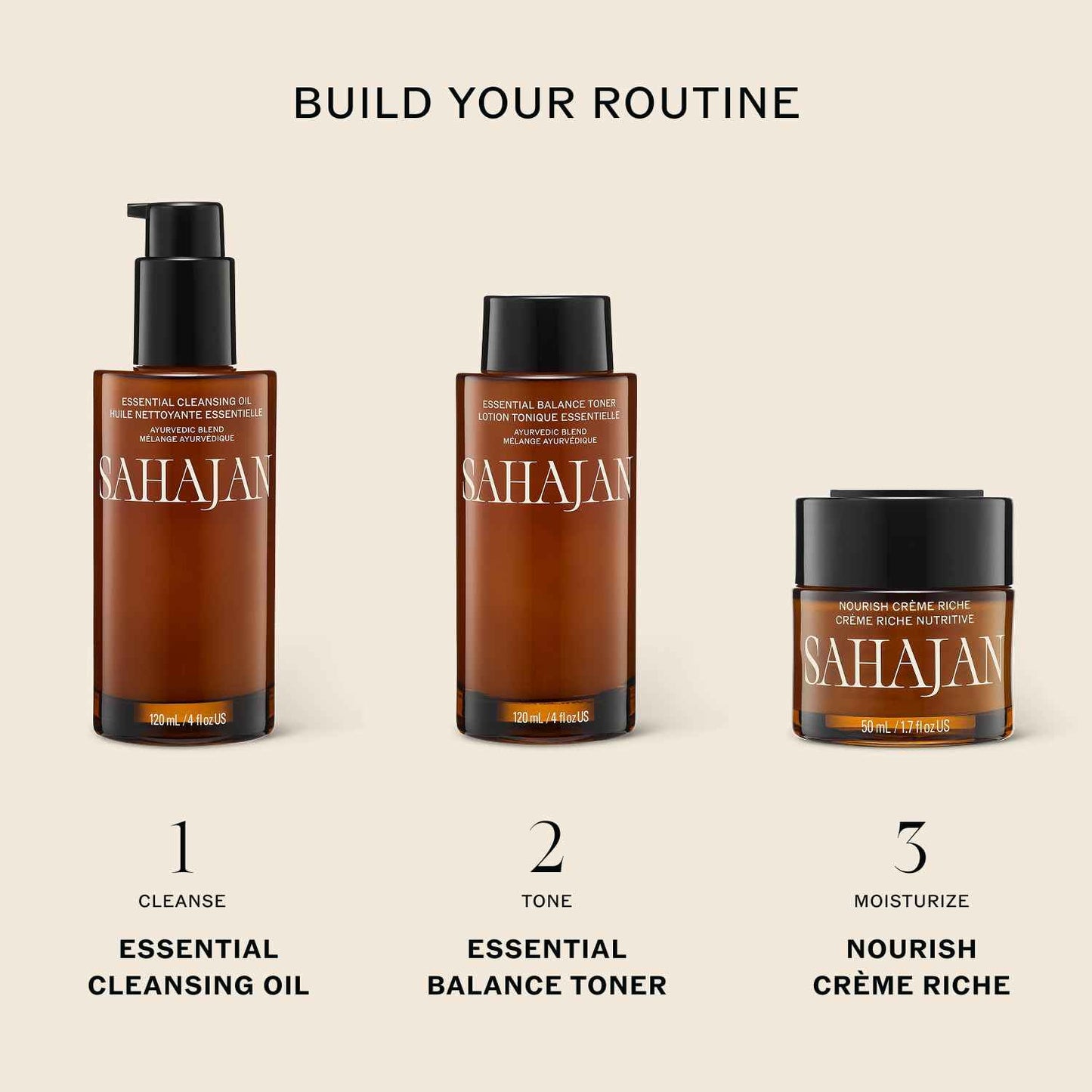 BUILD YOUR ROUTINE

ESSENTIAL CLEANSING OIL
HUILE NETTOYANTE ESSENTIELLE
AYURVEDIC BLEND
MÉLANGE AYURVÉDIQUE
SAHAJAN
120 mL / 4 fl oz US

ESSENTIAL BALANCE TONER
LOTION TONIQUE ESSENTIELLE
AYURVEDIC BLEND
MÉLANGE AYURVÉDIQUE
SAHAJAN
120 mL / 4 fl oz US

NOURISH CRÈME RICHE
CRÈME RICHE NUTRITIVE
SAHAJAN
50 mL / 1.7 fl oz US

1
CLEANSE
ESSENTIAL CLEANSING OIL

2
TONE
ESSENTIAL BALANCE TONER

3
MOISTURIZE
NOURISH CRÈME RICHE