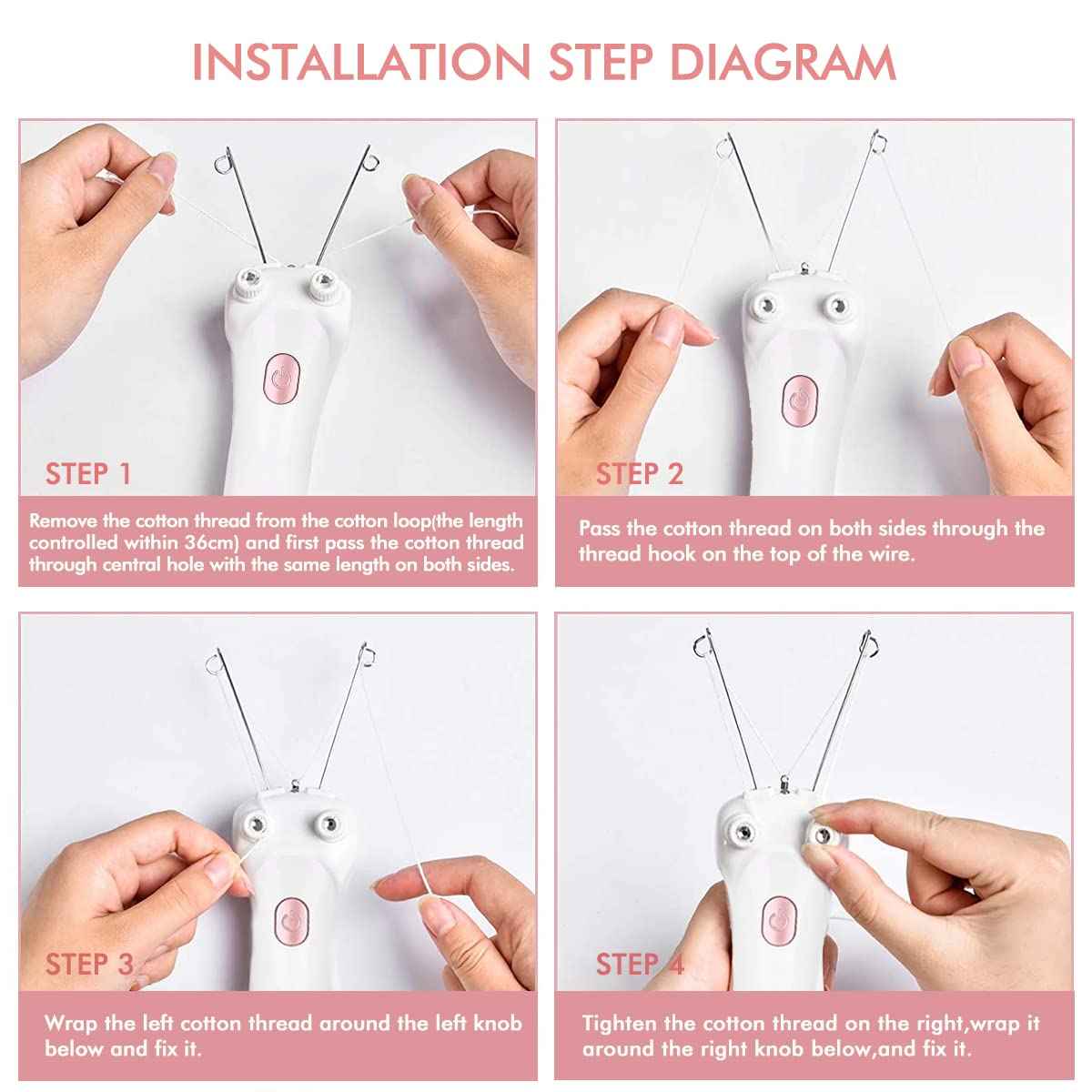 INSTALLATION STEP DIAGRAM

STEP 1

Remove the cotton thread from the cotton loop(the length controlled within 36cm) and first pass the cotton thread through central hole with the same length on both sides.

STEP 2

Pass the cotton thread on both sides through the thread hook on the top of the wire.

STEP 3

Wrap the left cotton thread around the left knob below and fix it.

STEP 4

Tighten the cotton thread on the right,wrap it around the right knob below,and fix it.