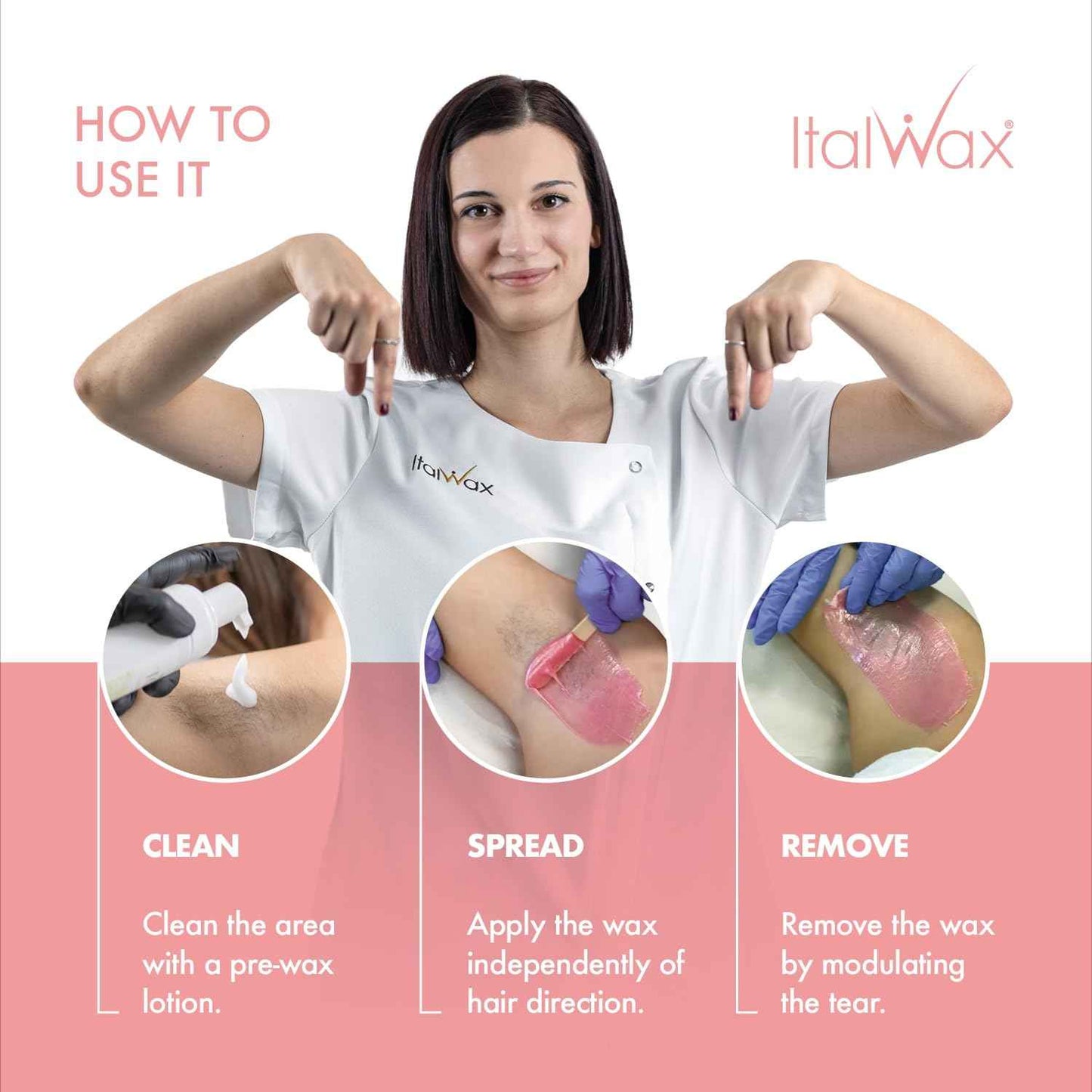 HOW TO USE IT

ItalWax®

ItalWax

CLEAN

Clean the area with a pre-wax lotion.

SPREAD

Apply the wax independently of hair direction.

REMOVE

Remove the wax by modulating the tear.