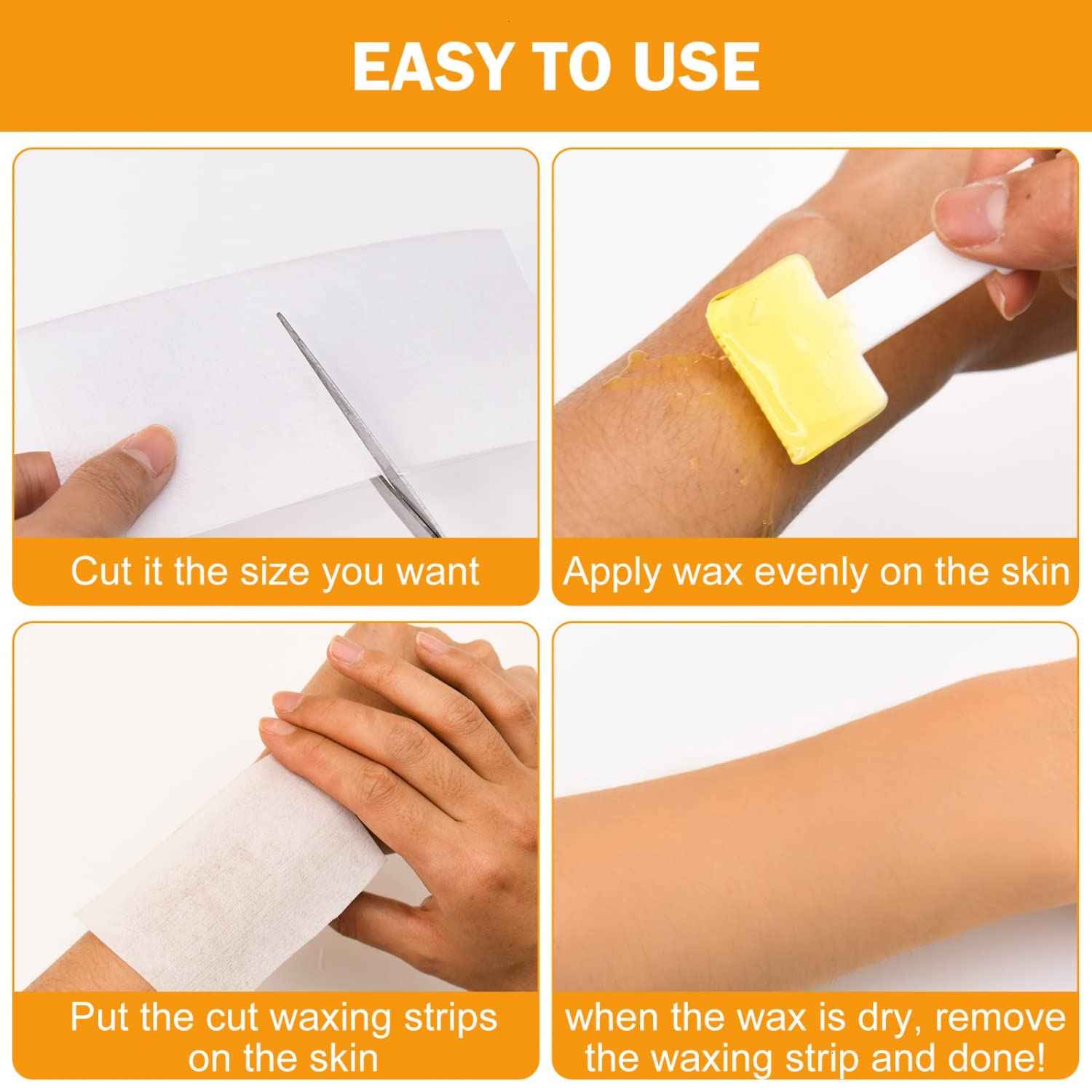 EASY TO USE

Cut it the size you want

Apply wax evenly on the skin

Put the cut waxing strips on the skin

when the wax is dry, remove the waxing strip and done!