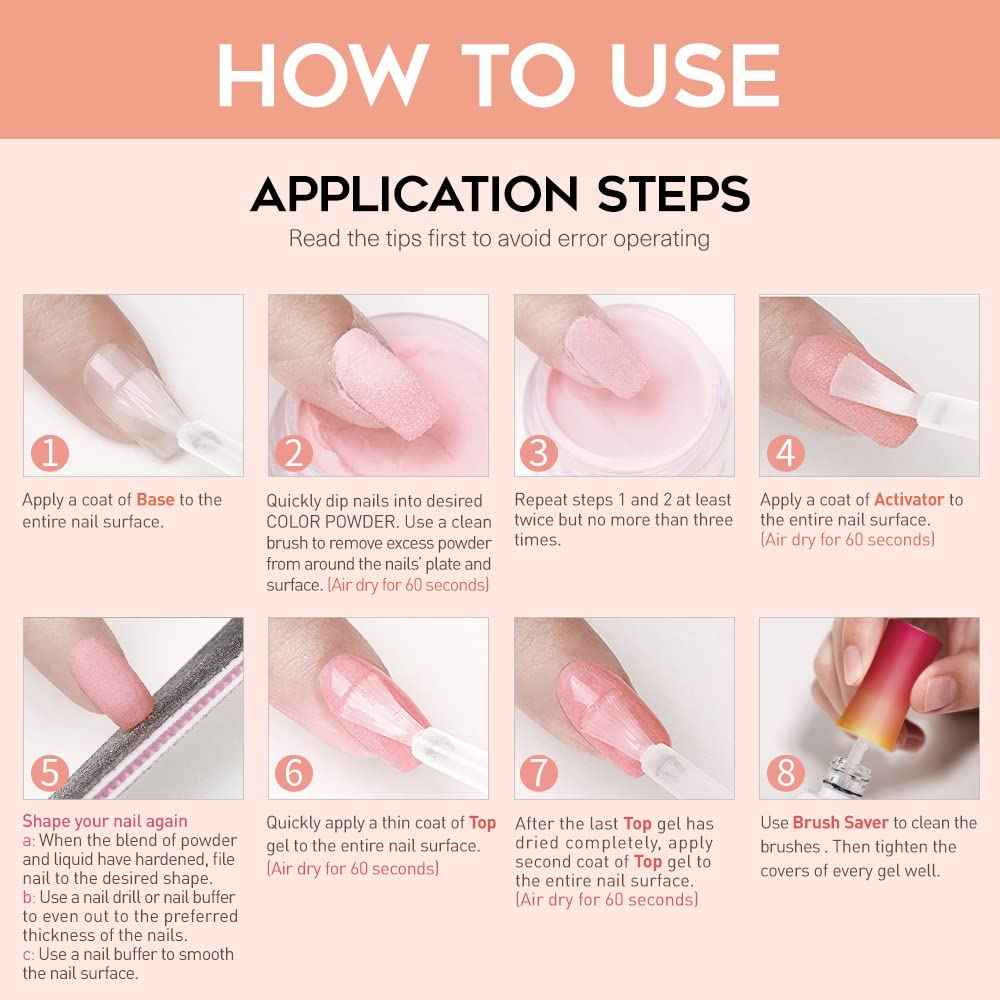 HOW TO USE

APPLICATION STEPS

Read the tips first to avoid error operating

1

Apply a coat of Base to the entire nail surface.

2

Quickly dip nails into desired COLOR POWDER. Use a clean brush to remove excess powder from around the nails' plate and surface. (Air dry for 60 seconds)

3

Repeat steps 1 and 2 at least twice but no more than three times.

4

Apply a coat of Activator to the entire nail surface. (Air dry for 60 seconds)

5

Shape your nail again
a: When the blend of powder and liquid have hardened, file nail to the desired shape.
b: Use a nail drill or nail buffer to even out to the preferred thickness of the nails.
c: Use a nail buffer to smooth the nail surface.

6

Quickly apply a thin coat of Top gel to the entire nail surface. (Air dry for 60 seconds)

7

After the last Top gel has dried completely, apply second coat of Top gel to the entire nail surface. (Air dry for 60 seconds)

8

Use Brush Saver to clean the brushes . Then tighten the covers of every gel well.