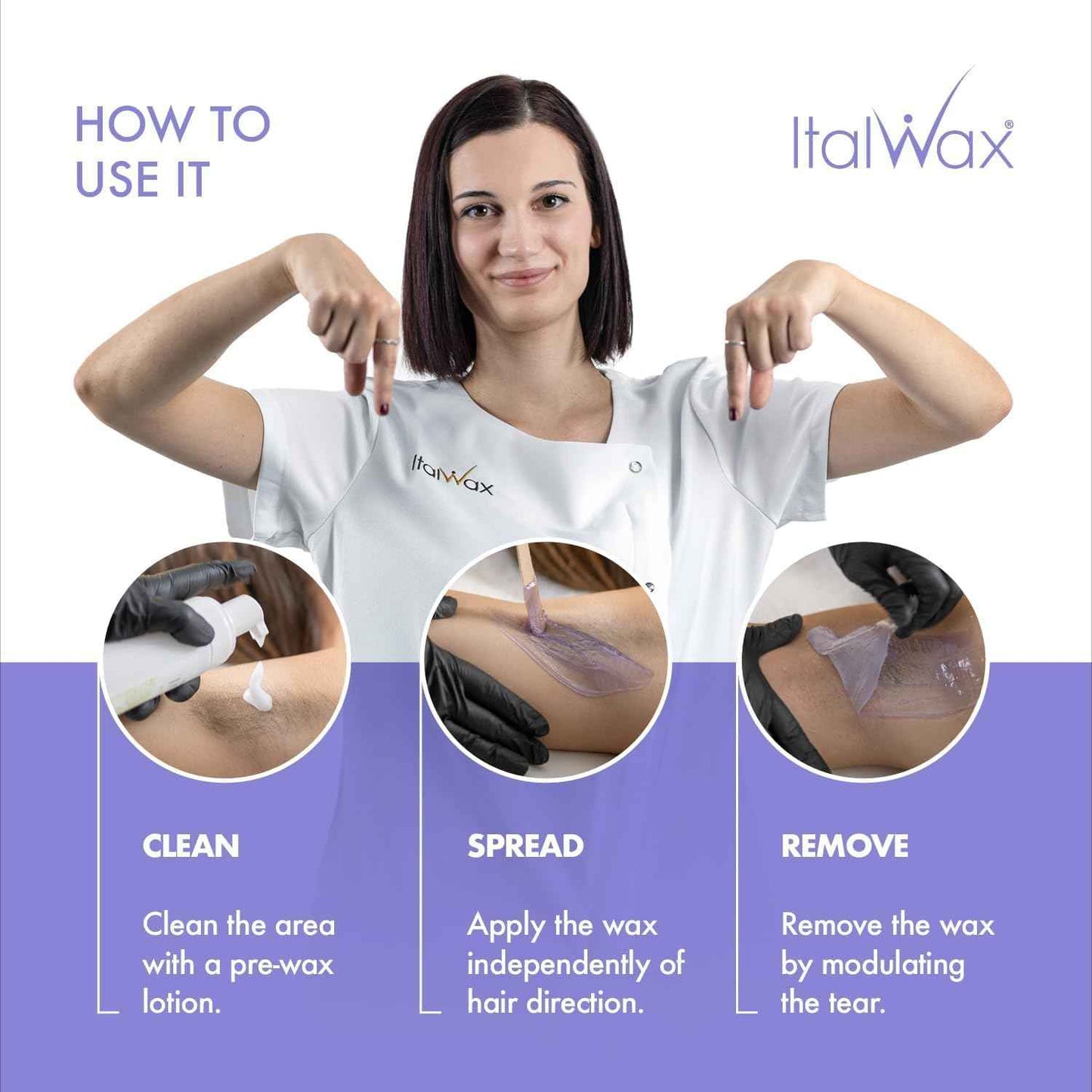 HOW TO USE IT

ItalWax®

ItalWax

CLEAN

Clean the area with a pre-wax lotion.

SPREAD

Apply the wax independently of hair direction.

REMOVE

Remove the wax by modulating the tear.