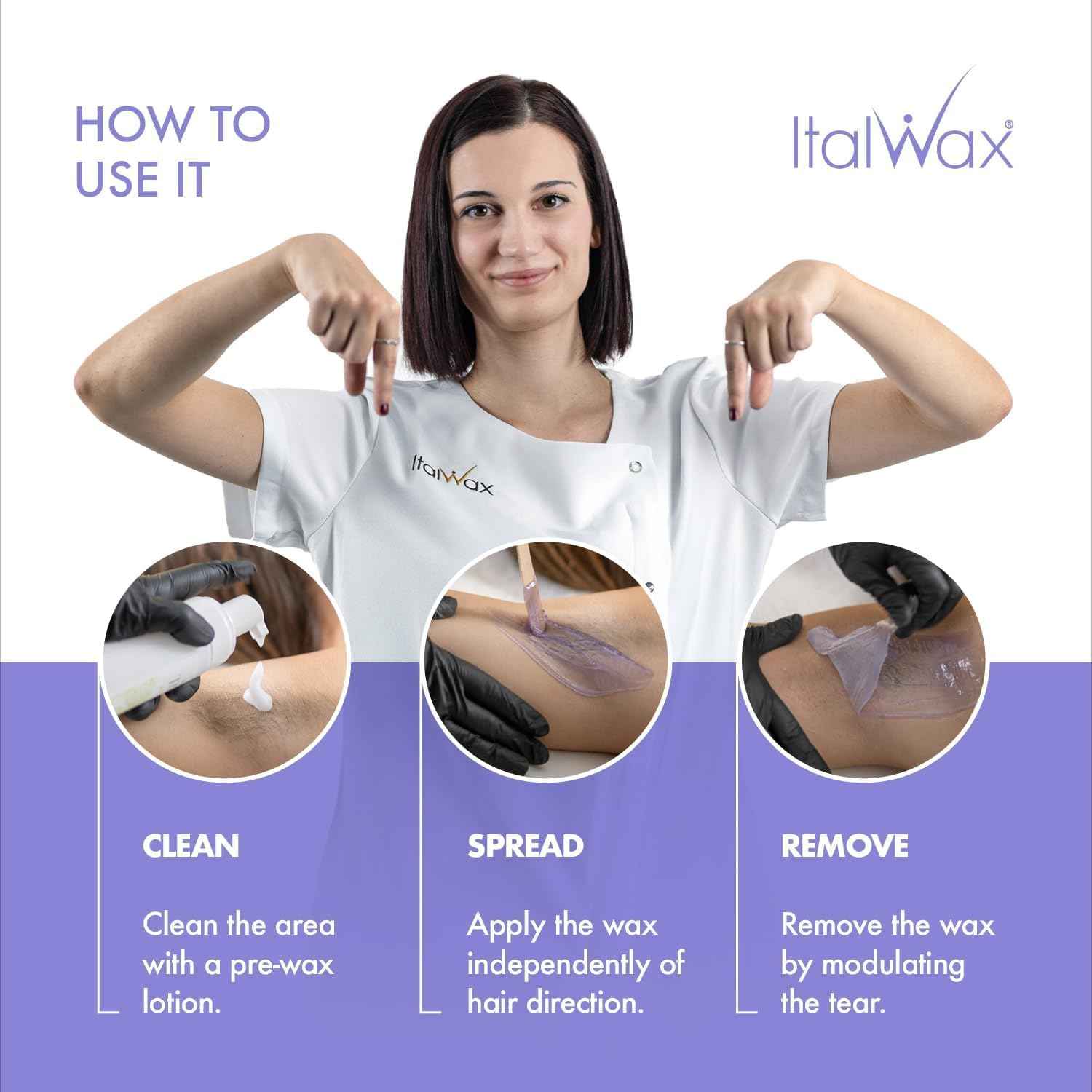 HOW TO USE IT

ItalWax®

ItalWax

CLEAN

Clean the area with a pre-wax lotion.

SPREAD

Apply the wax independently of hair direction.

REMOVE

Remove the wax by modulating the tear.